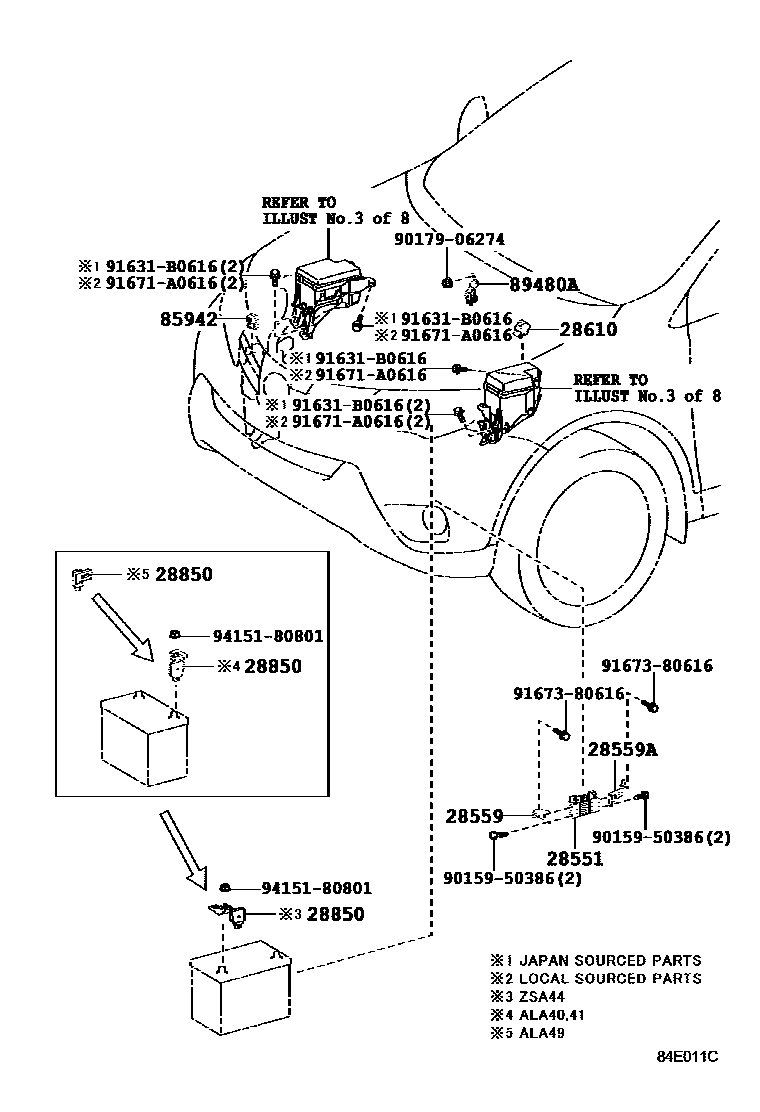 REFER TO
ILLUST No.3 of 8

90179-06274

※1 91631-B0616(2)
※2 91671-A0616(2)

89480A

85942

※1 91631-B0616
※2 91671-A0616

28610

※1 91631-B0616
※2 91671-A0616

REFER TO
ILLUST No.3 of 8

※1 91631-B0616(2)
※2 91671-A0616(2)

※5 28850

94151-80801

※4 28850

91673-80616

91673-80616

28559A

28559

90159-50386(2)

28551

90159-50386(2)

94151-80801

※3 28850

※1 JAPAN SOURCED PARTS
※2 LOCAL SOURCED PARTS
※3 ZSA44
※4 ALA40,41
※5 ALA49

84E011C