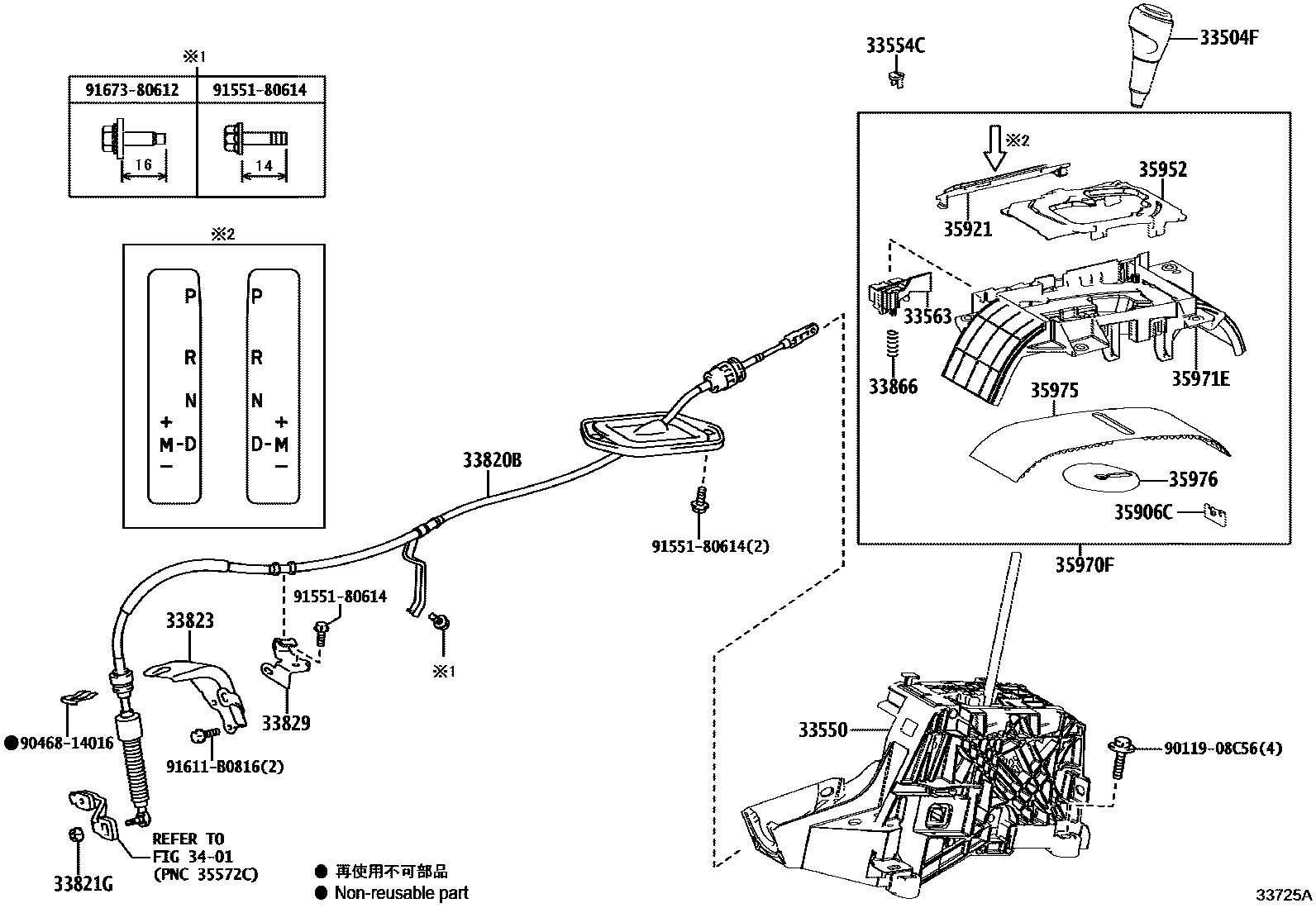 ※1

| 91673-80612 | 91551-80614 |
|---|---|
| 16 | 14 |

※2

P
R
N
+
M-D
−

P
R
N
+
D-M
−

33554C

33504F

※2

35952

35921

33563

33866

35971E

35975

35976

35906C

35970F

33820B

91551-80614(2)

91551-80614

※1

33823

33829

●90468-14016

91611-B0816(2)

33550

90119-08C56(4)

REFER TO
FIG 34-01
(PNC 35572C)

33821G

● 再使用不可部品
● Non-reusable part

33725A