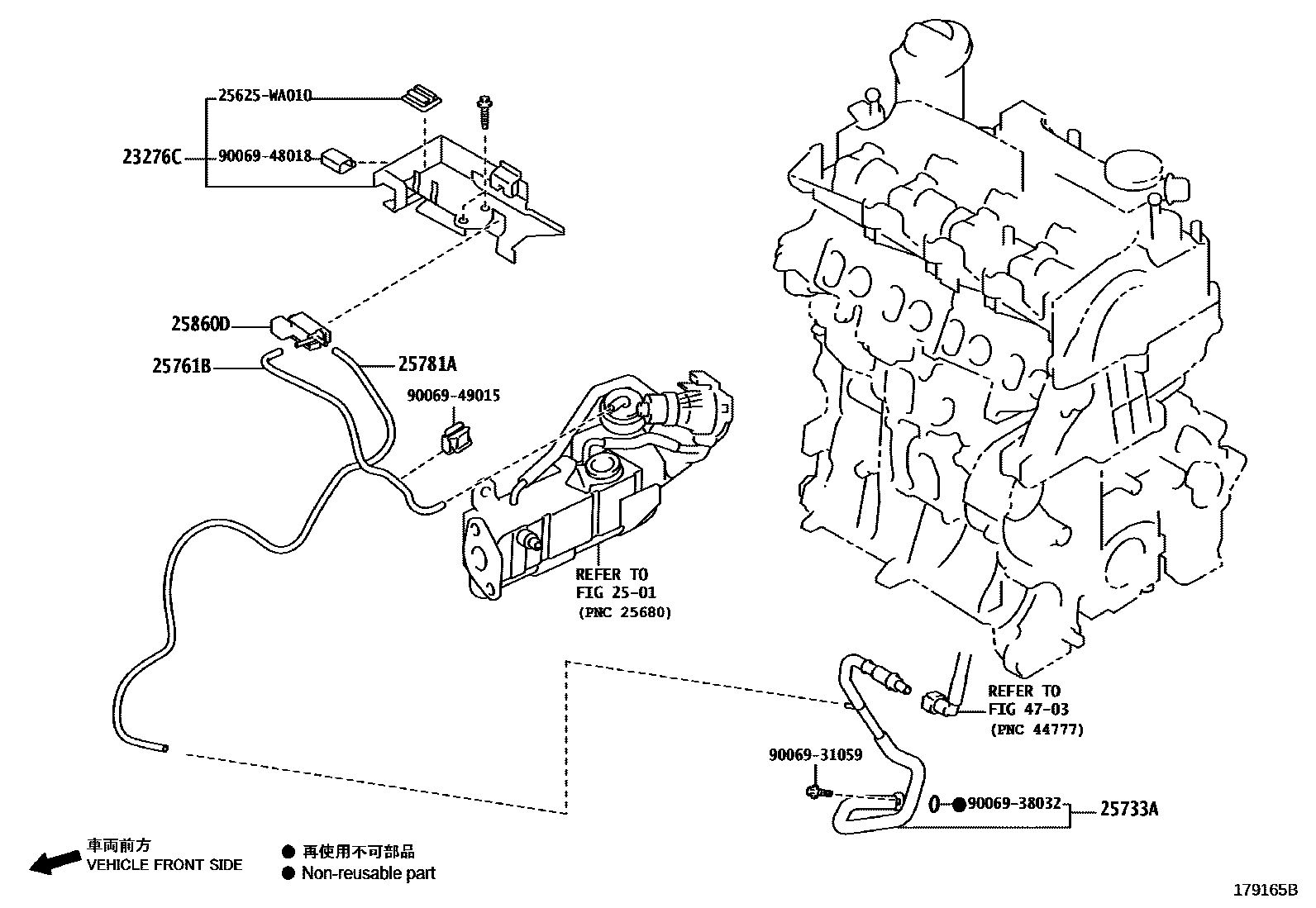 25625-WA010
23276C
90069-48018
25860D
25761B
25781A
90069-49015
REFER TO
FIG 25-01
(PNC 25680)
REFER TO
FIG 47-03
(PNC 44777)
90069-31059
90069-38032
25733A
車両前方
VEHICLE FRONT SIDE
● 再使用不可部品
● Non-reusable part
179165B