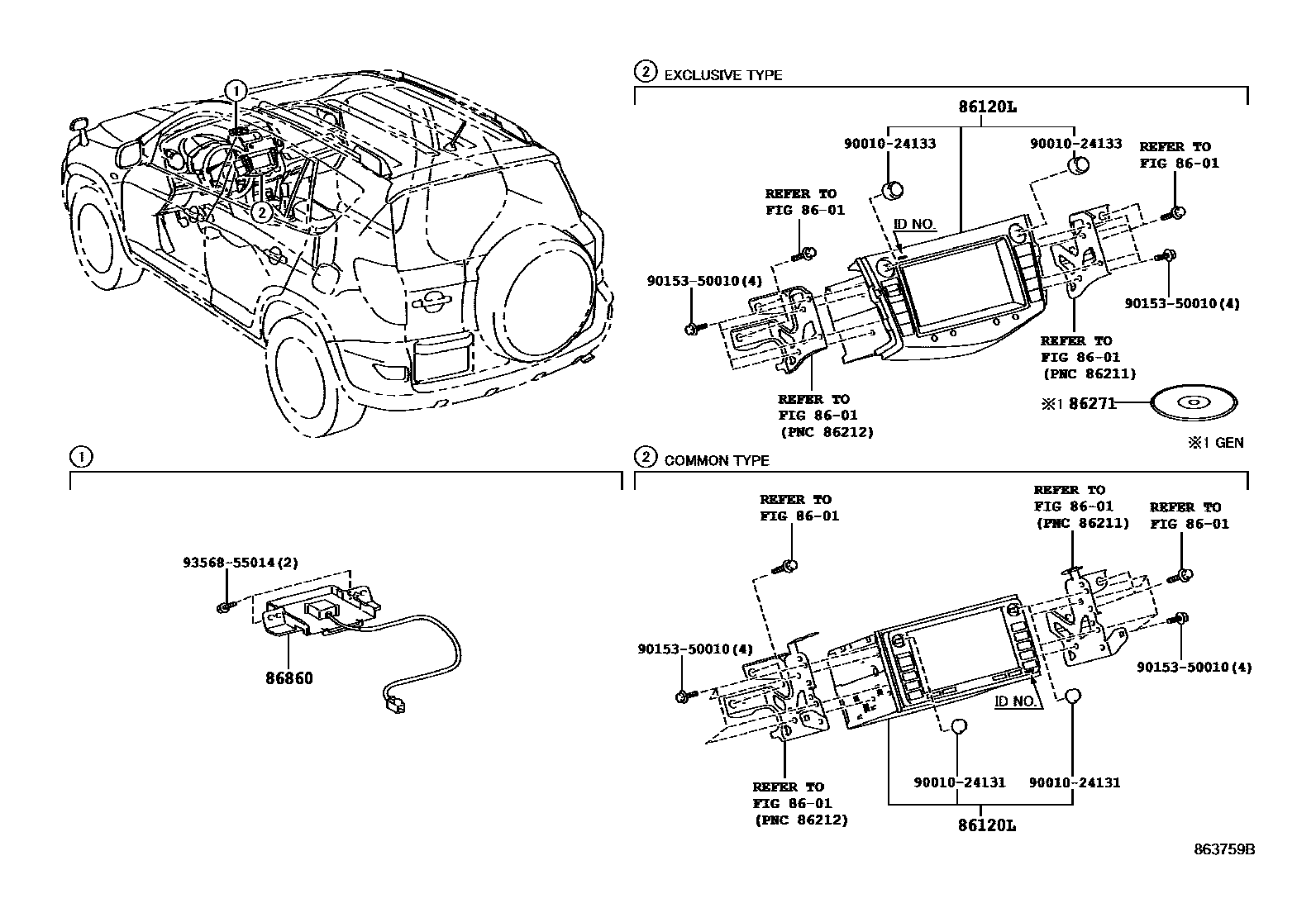 1
2

2 EXCLUSIVE TYPE

86120L
90010-24133
90010-24133
REFER TO
FIG 86-01
REFER TO
FIG 86-01
ID NO.
90153-50010(4)
90153-50010(4)
REFER TO
FIG 86-01
(PNC 86211)
REFER TO
FIG 86-01
(PNC 86212)
※1 86271
※1 GEN

1

93568-55014(2)
86860

2 COMMON TYPE

REFER TO
FIG 86-01
REFER TO
FIG 86-01
(PNC 86211)
REFER TO
FIG 86-01
90153-50010(4)
90153-50010(4)
ID NO.
REFER TO
FIG 86-01
(PNC 86212)
90010-24131
90010-24131
86120L

863759B