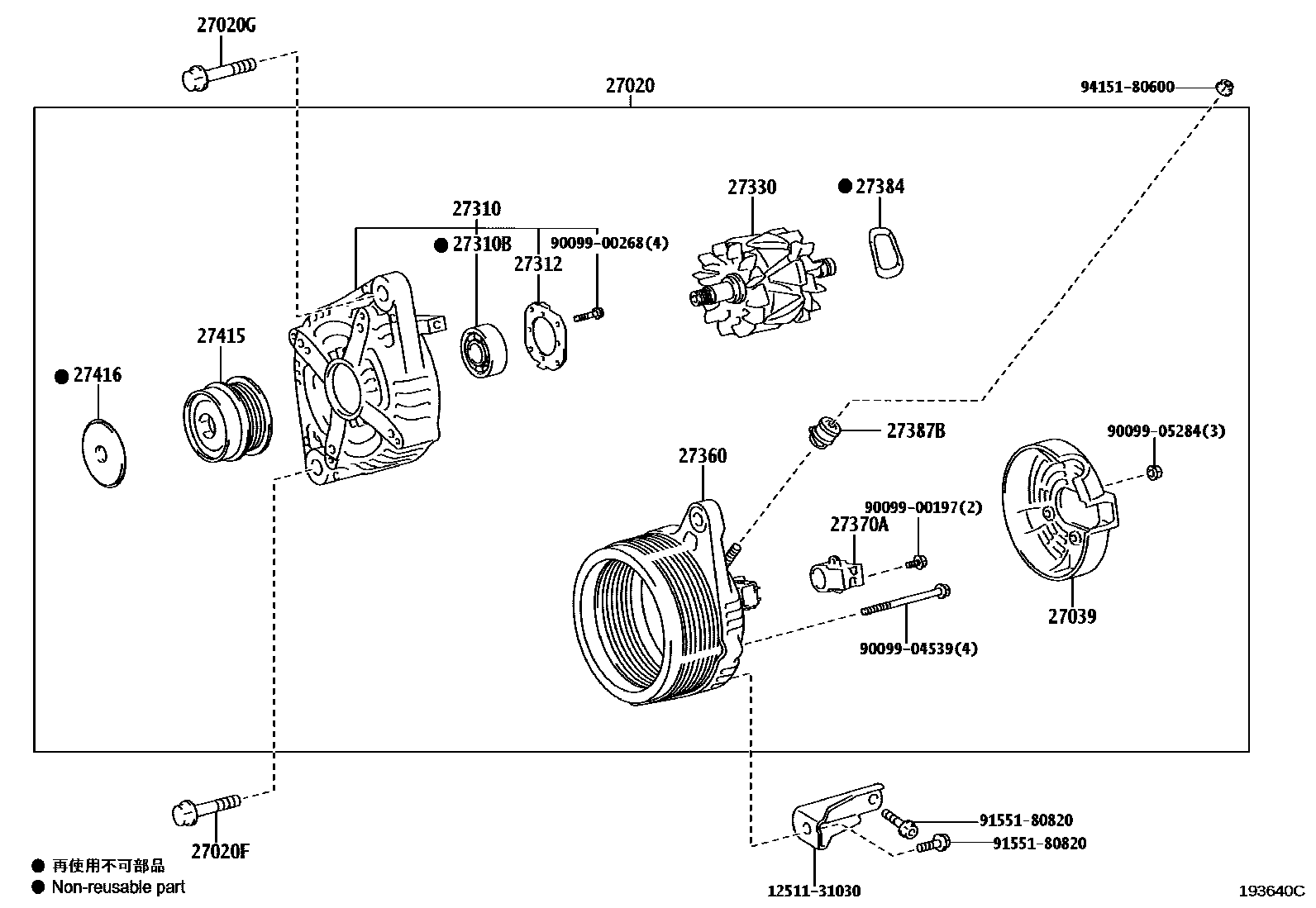 27020G

27020

94151-80600

27310

27330

● 27384

● 27310B

90099-00268(4)

27312

27415

● 27416

27387B

90099-05284(3)

27360

90099-00197(2)

27370A

27039

90099-04539(4)

27020F

91551-80820

91551-80820

12511-31030

● 再使用不可部品
● Non-reusable part

193640C