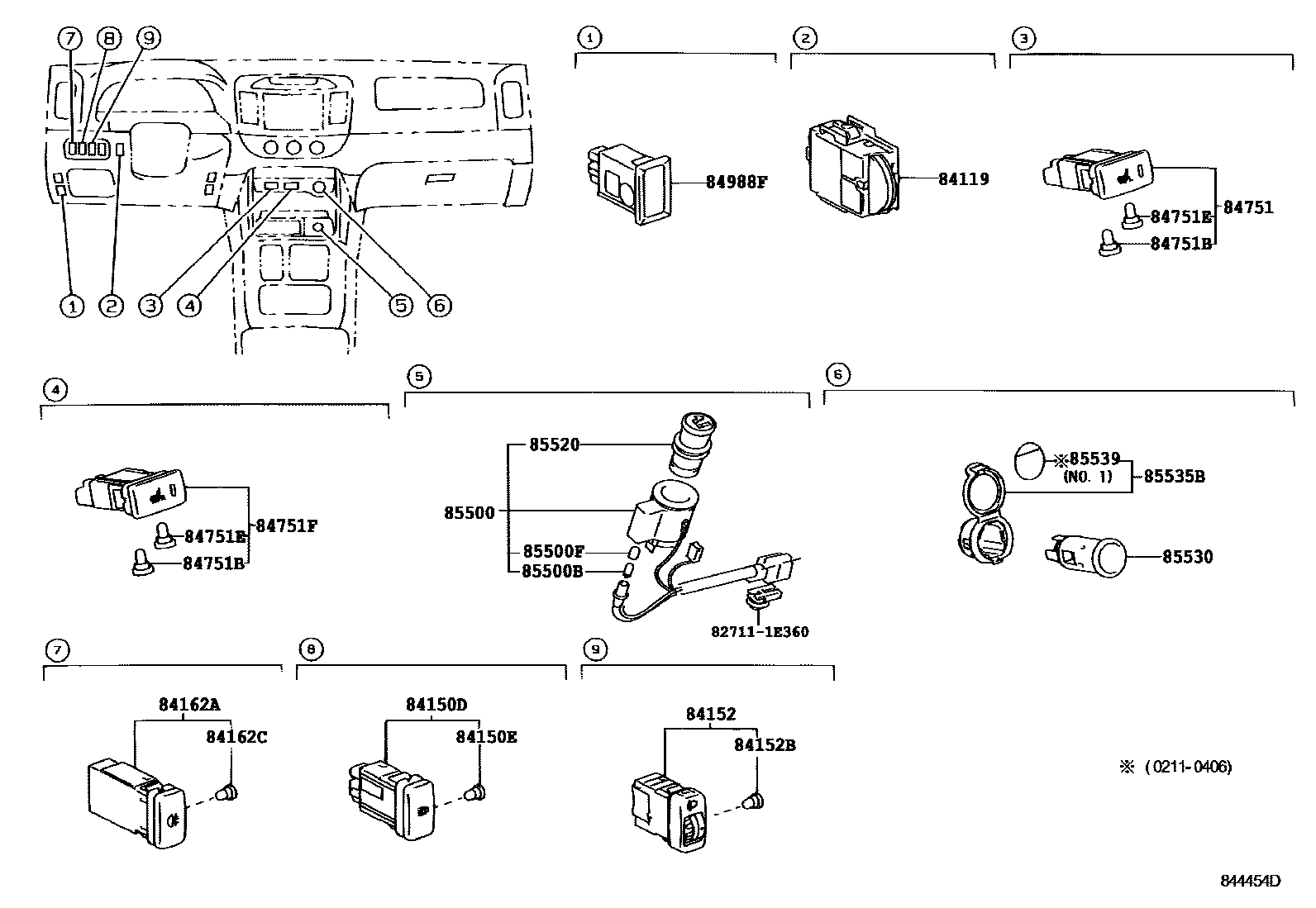 7 8 9
1 2 3 4 5 6

1
84988F

2
84119

3
84751E
84751
84751B

4
84751E
84751F
84751B

5
85520
85500
85500F
85500B
82711-1E360

6
※85539
(NO. 1)
85535B
85530

7
84162A
84162C

8
84150D
84150E

9
84152
84152B

※ (0211-0406)

844454D