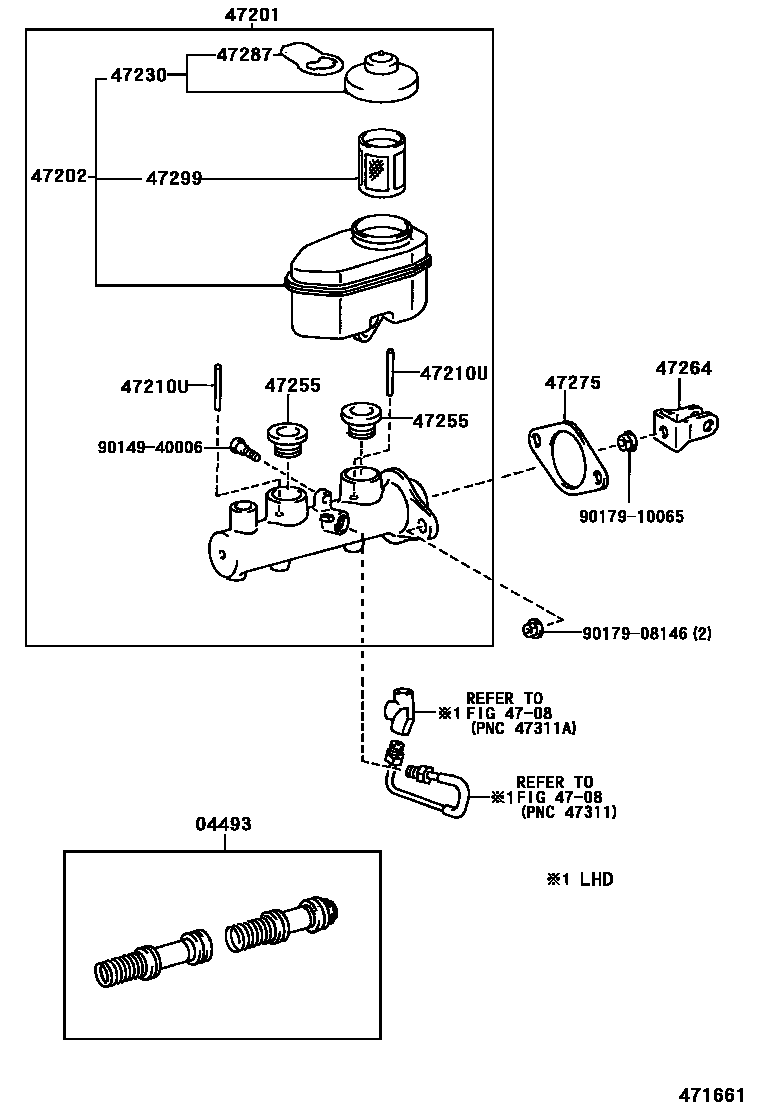 47201
47287
47230
47202
47299
47210U
47255
47210U
47255
90149-40006
47275
47264
90179-10065
90179-08146 (2)
REFER TO
※1 FIG 47-08
(PNC 47311A)
REFER TO
※1 FIG 47-08
(PNC 47311)
04493
※1 LHD
471661