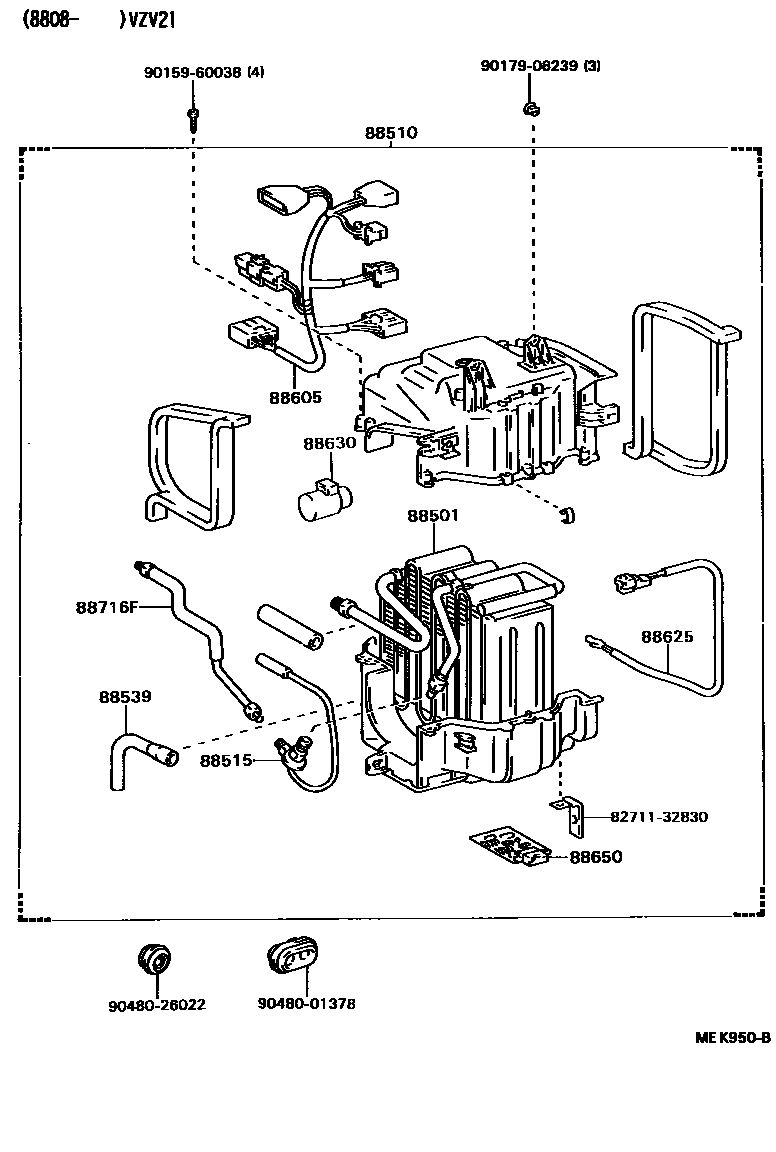 (8808-　　)VZV21

90159-60038 (4)

90179-08239 (3)

88510

88605

88630

88501

88716F

88625

88539

88515

82711-32830

88650

90480-26022

90480-01378

ME K950-B