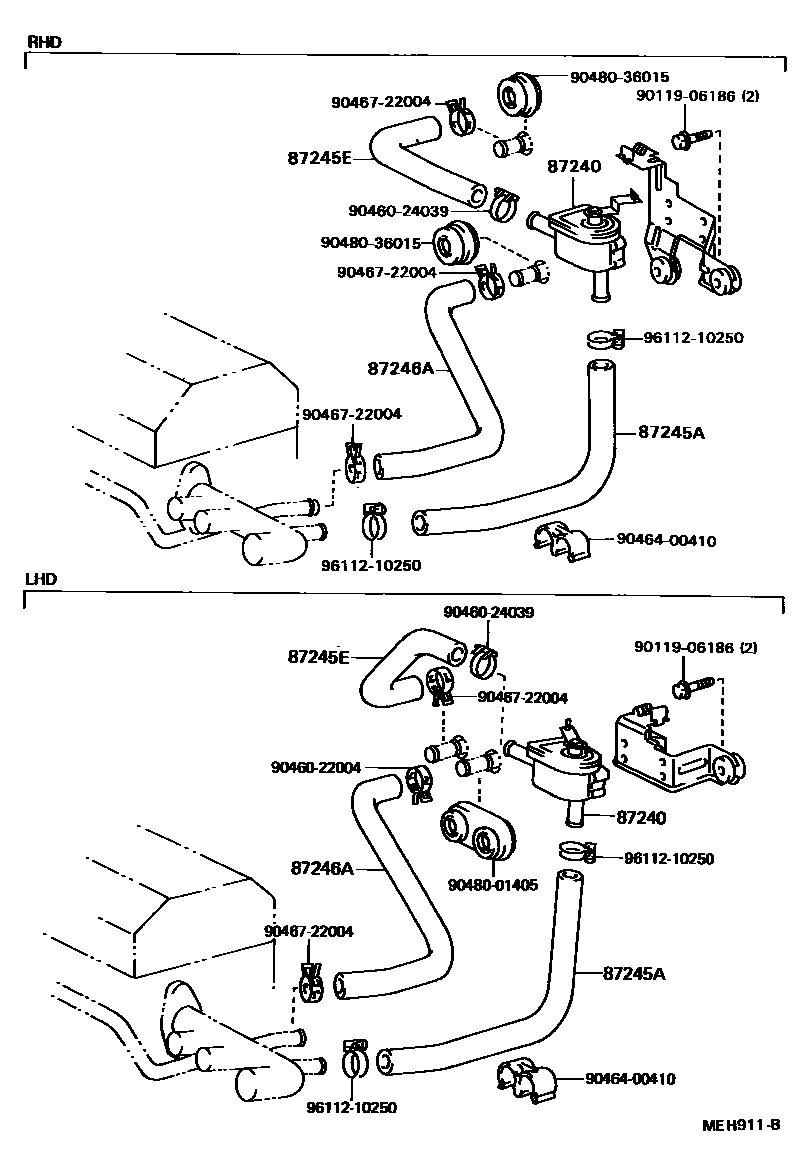 RHD

90480-36015
90467-22004
90119-06186 (2)
87245E
87240
90460-24039
90480-36015
90467-22004
96112-10250
87246A
90467-22004
87245A
90464-00410
96112-10250

LHD

90460-24039
87245E
90119-06186 (2)
90467-22004
90460-22004
87240
87246A
96112-10250
90480-01405
90467-22004
87245A
90464-00410
96112-10250

MEH911-B