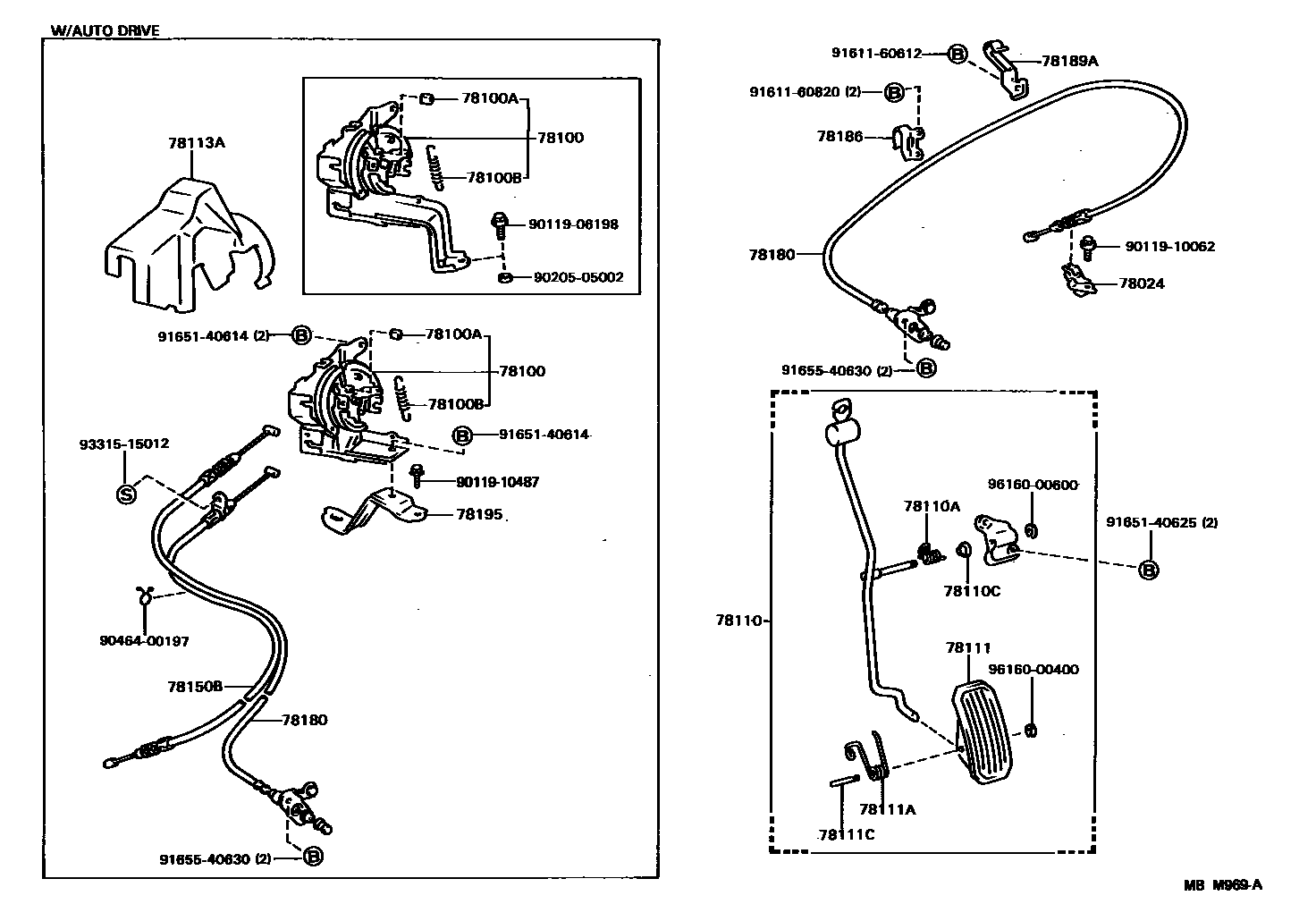 W/AUTO DRIVE

78113A

78100A
78100
78100B
90119-06198
90205-05002

91651-40614 (2) B
78100A
78100
78100B
B 91651-40614
93315-15012
S
90119-10487
78195
90464-00197
78150B
78180
91655-40630 (2) B

91611-60612 B
78189A
91611-60820 (2) B
78186
78180
90119-10062
78024
91655-40630 (2) B

78110A
96160-00600
91651-40625 (2)
B
78110C
78110
78111
96160-00400
78111A
78111C

MB M969-A