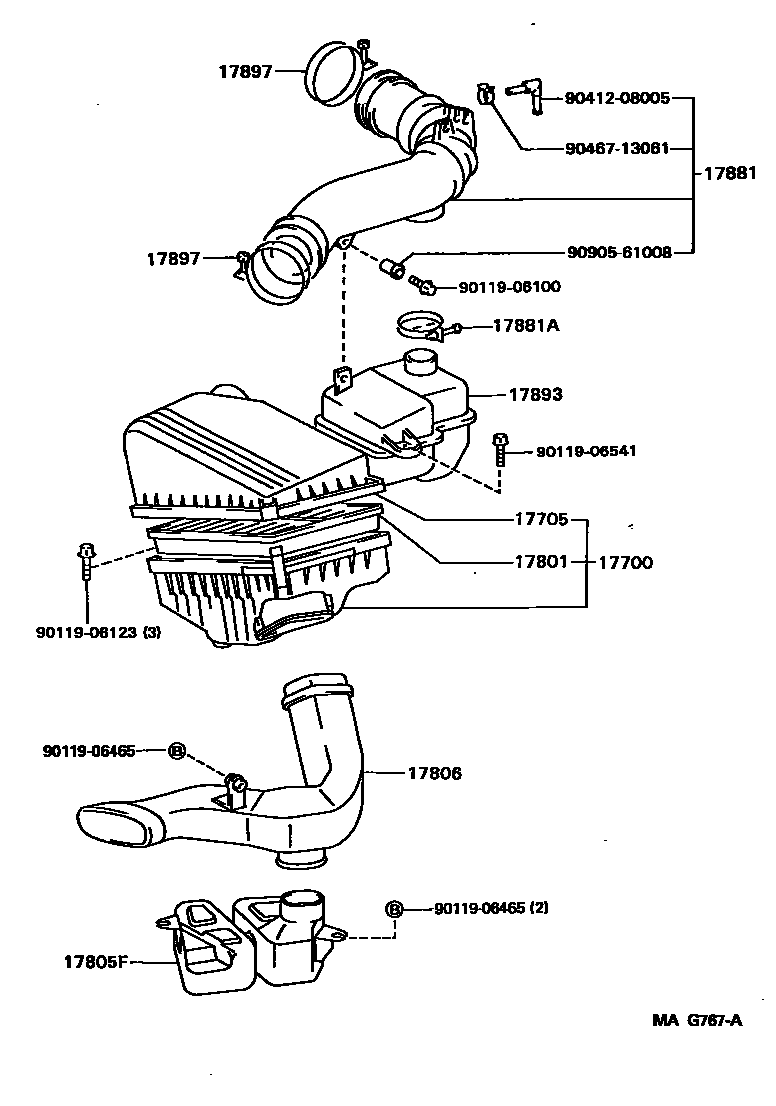 17897
90412-08005
90467-13061
17881
17897
90905-61008
90119-06100
17881A
17893
90119-06541
17705
17801
17700
90119-06123 (3)
90119-06465
B
17806
B
90119-06465 (2)
17805F
MA G767-A