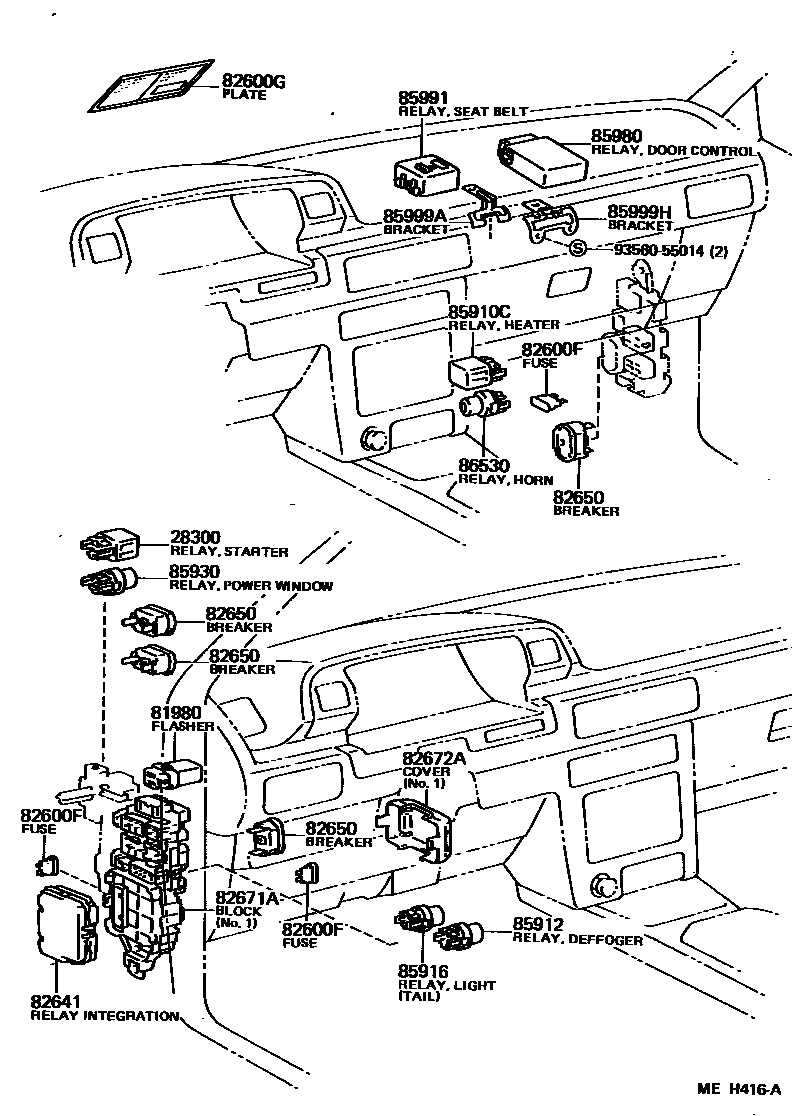 82600G
PLATE

85991
RELAY, SEAT BELT

85980
RELAY, DOOR CONTROL

85999A
BRACKET

85999H
BRACKET

S 93560-55014 (2)

85910C
RELAY, HEATER

82600F
FUSE

86530
RELAY, HORN

82650
BREAKER

28300
RELAY, STARTER

85930
RELAY, POWER WINDOW

82650
BREAKER

82650
BREAKER

81980
FLASHER

82672A
COVER
(No. 1)

82600F
FUSE

82650
BREAKER

82671A
BLOCK
(No. 1)

82600F
FUSE

85912
RELAY, DEFFOGER

85916
RELAY, LIGHT
(TAIL)

82641
RELAY INTEGRATION

ME H416-A