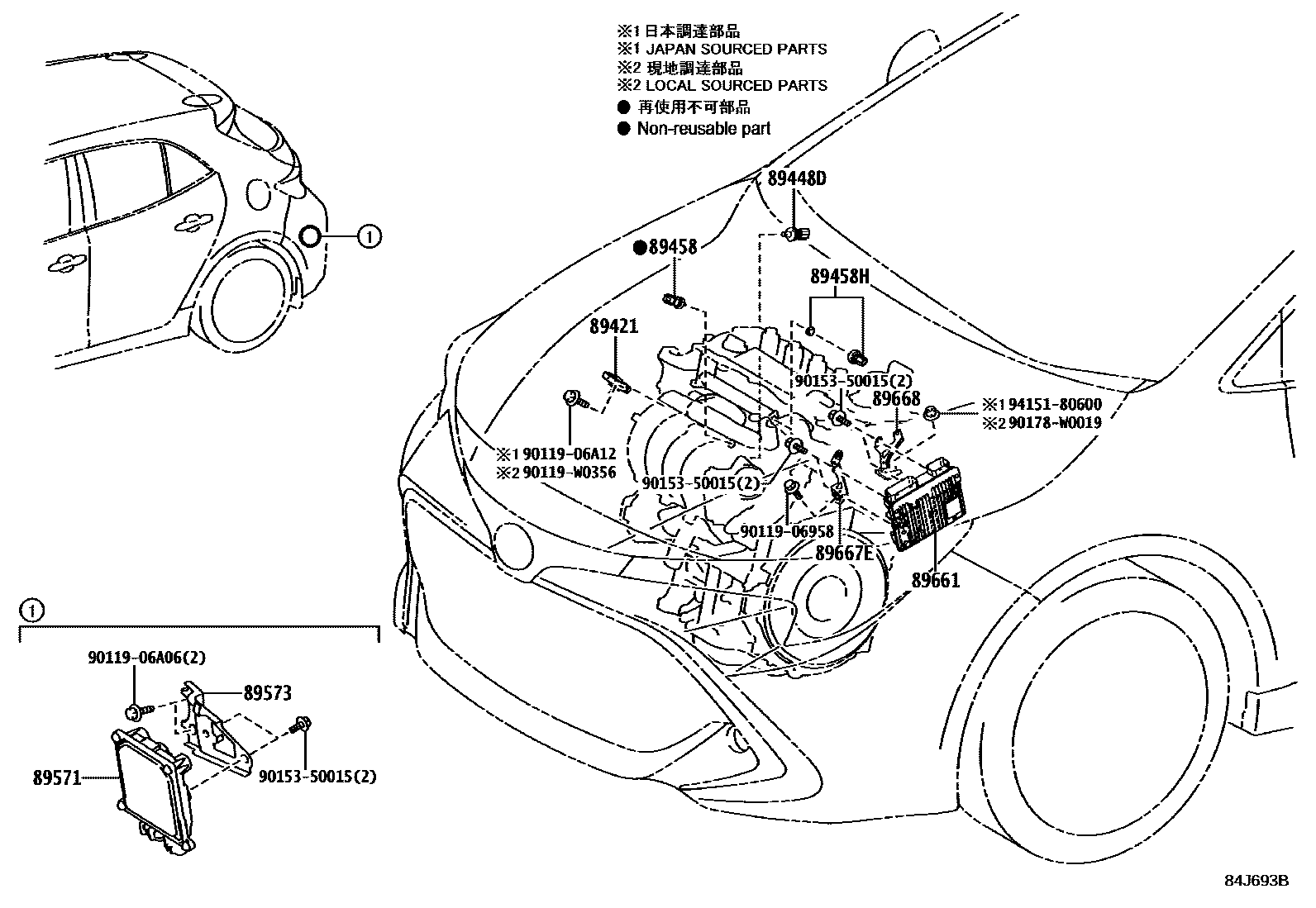 ※1 日本調達部品
※1 JAPAN SOURCED PARTS
※2 現地調達部品
※2 LOCAL SOURCED PARTS
● 再使用不可部品
● Non-reusable part

1

89448D
●89458
89458H
89421
90153-50015(2)
89668
※1 94151-80600
※2 90178-W0019
※1 90119-06A12
※2 90119-W0356
90153-50015(2)
90119-06958
89667E
89661

1
90119-06A06(2)
89573
89571
90153-50015(2)

84J693B