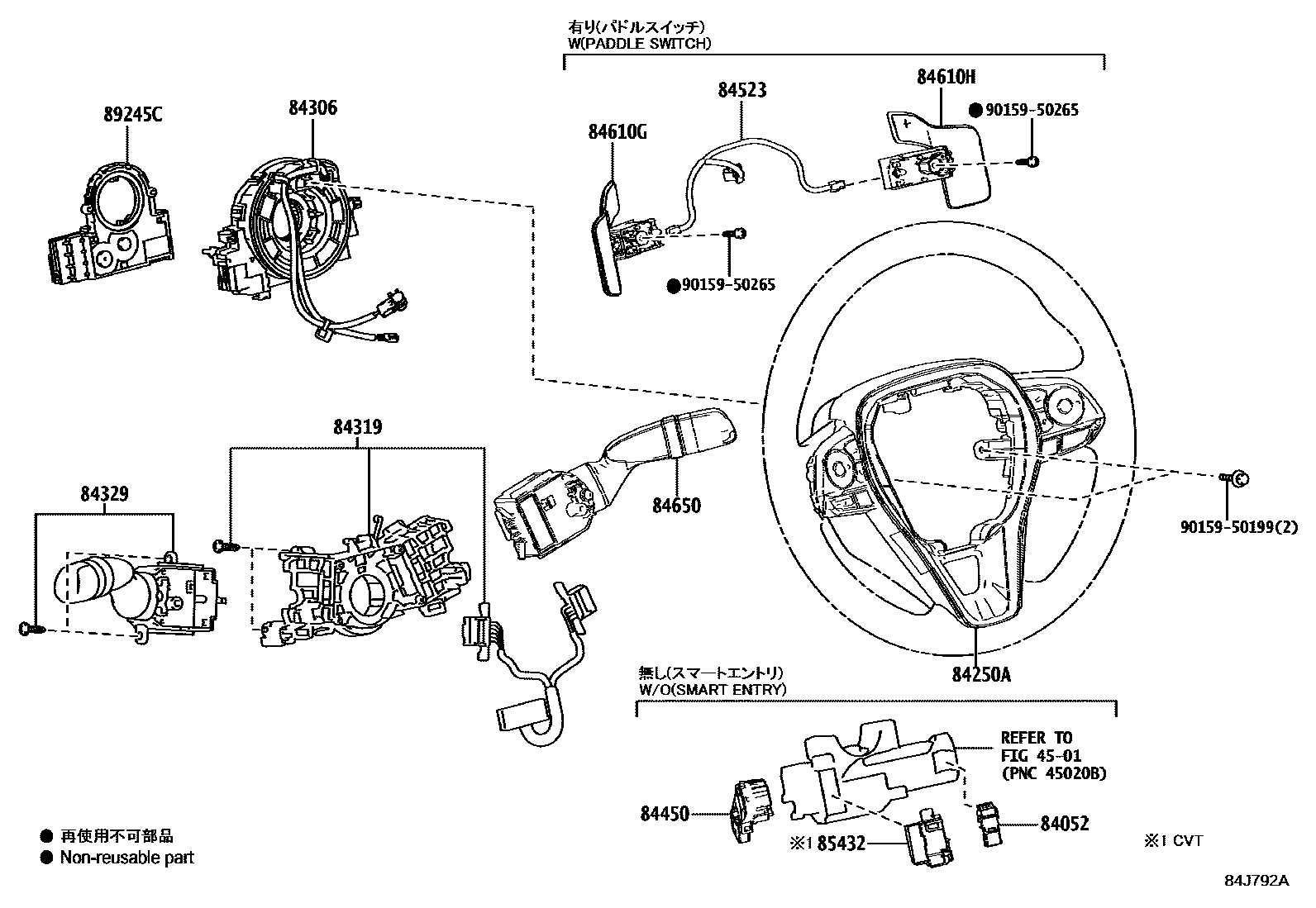 有り(パドルスイッチ)
W(PADDLE SWITCH)

89245C

84306

84523

84610H

● 90159-50265

84610G

● 90159-50265

84319

84329

84650

90159-50199(2)

84250A

無し(スマートエントリ)
W/O(SMART ENTRY)

REFER TO
FIG 45-01
(PNC 45020B)

84450

※1 85432

84052

※1 CVT

● 再使用不可部品
● Non-reusable part

84J792A