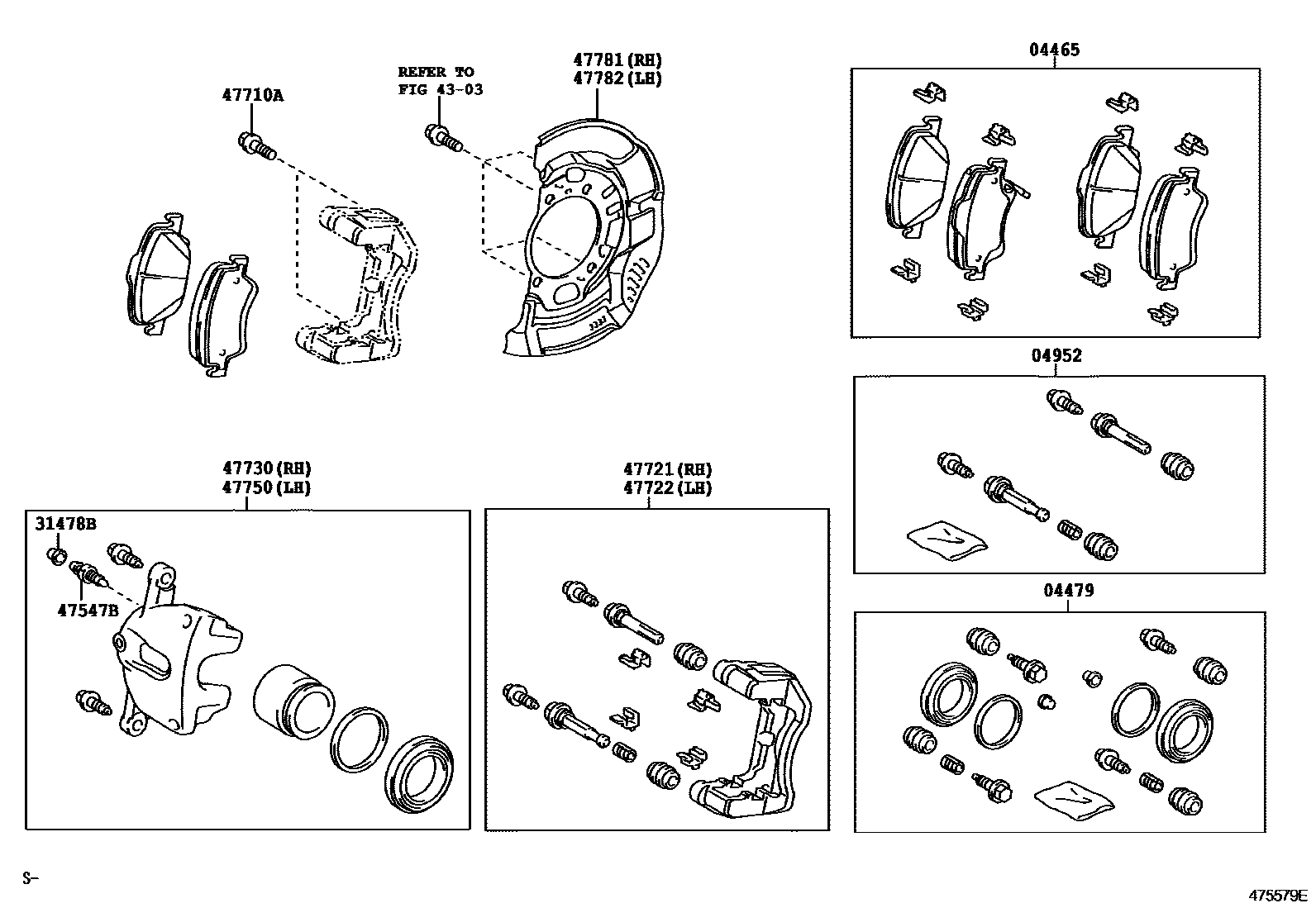 47710A

REFER TO
FIG 43-03

47781(RH)
47782(LH)

04465

04952

47730(RH)
47750(LH)

31478B

47547B

47721(RH)
47722(LH)

04479

S-

475579E