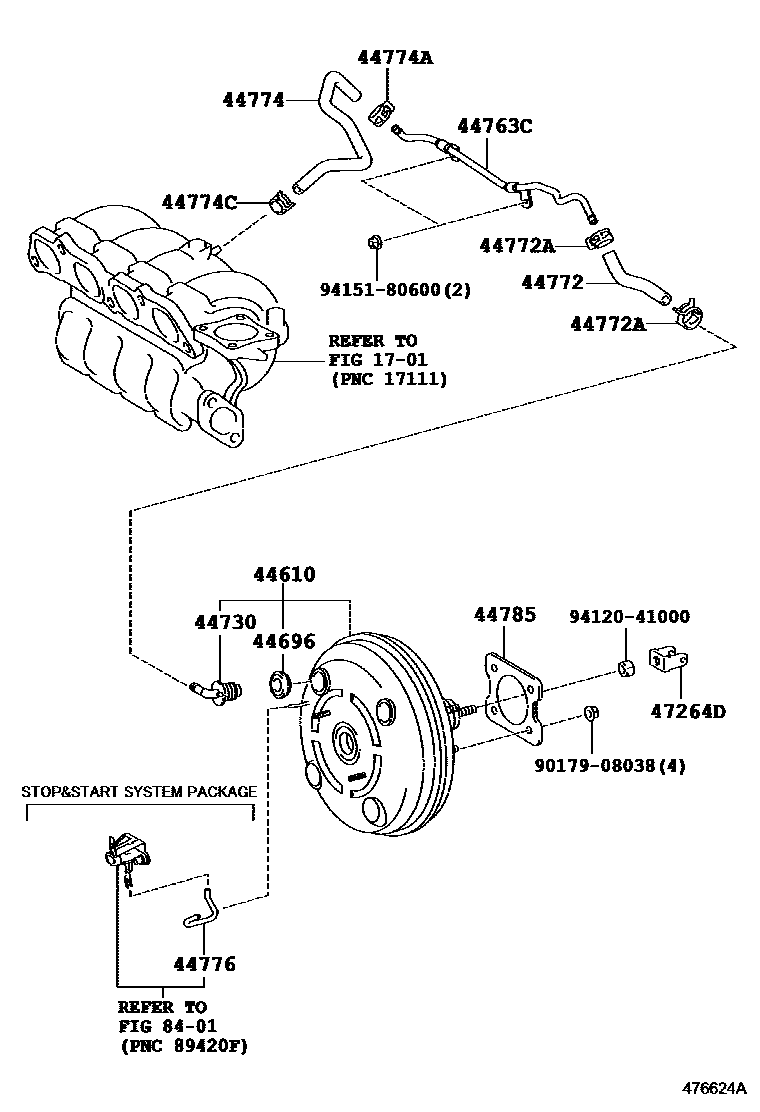 44774A
44774
44763C
44774C
44772A
94151-80600(2)
44772
44772A
REFER TO
FIG 17-01
(PNC 17111)

44610
44730
44696
44785
94120-41000
47264D
90179-08038(4)

STOP&START SYSTEM PACKAGE

44776
REFER TO
FIG 84-01
(PNC 89420F)

476624A