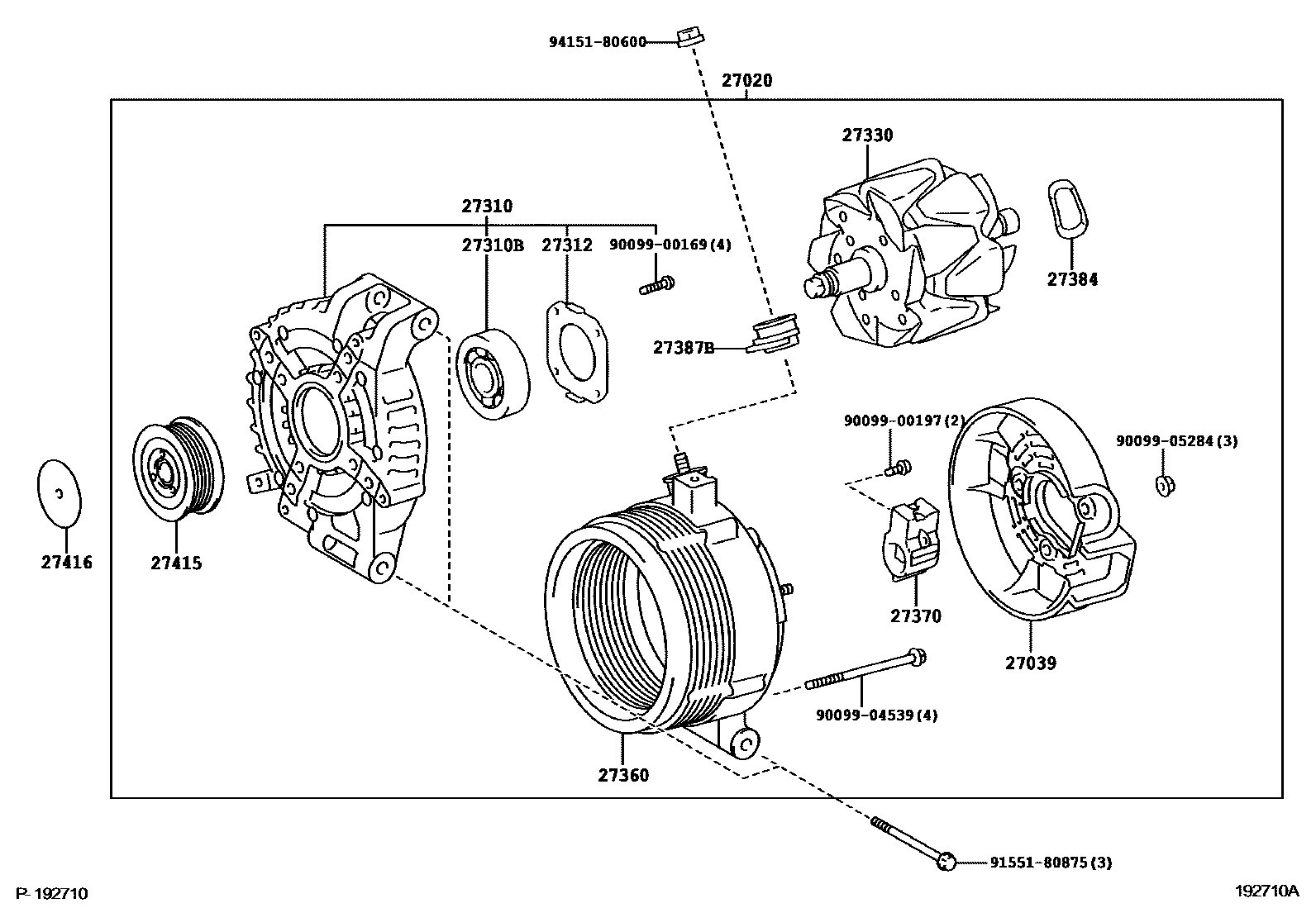 94151-80600

27020

27330

27310

27310B

27312

90099-00169(4)

27384

27387B

90099-00197(2)

90099-05284(3)

27416

27415

27370

27039

90099-04539(4)

27360

91551-80875(3)

P-192710

192710A