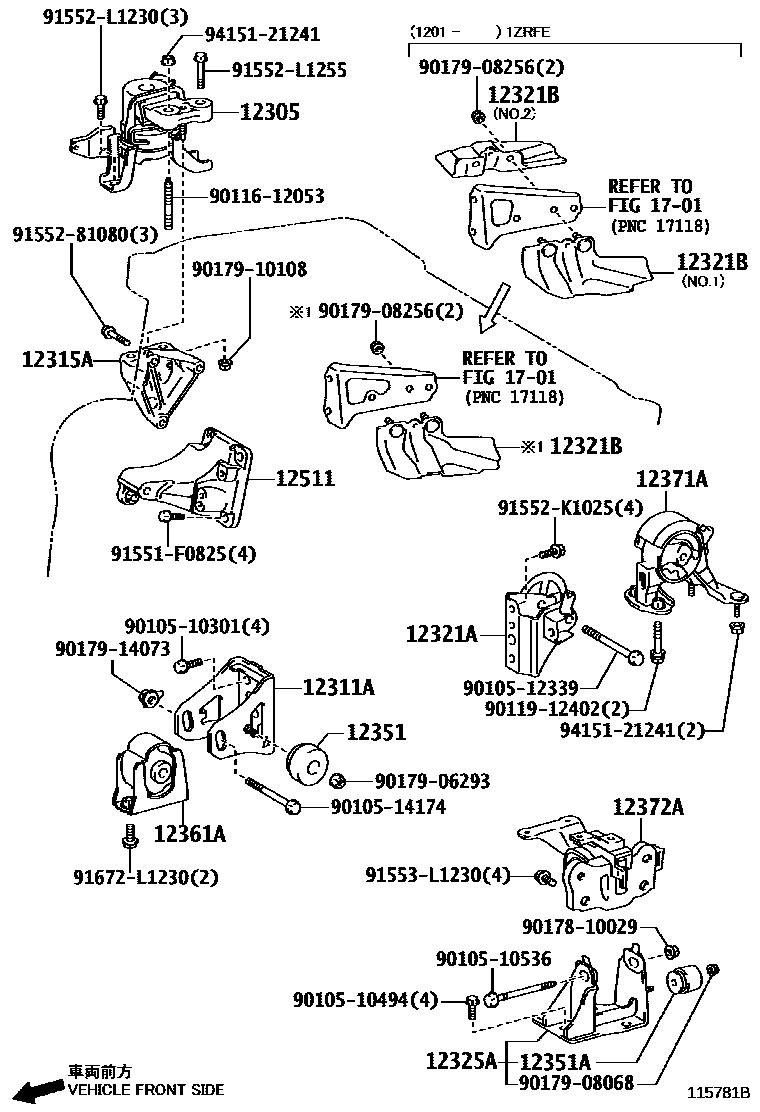 91552-L1230(3)
94151-21241
91552-L1255
12305
90116-12053
91552-81080(3)
90179-10108
12315A
12511
91551-F0825(4)
(1201 - ) 1ZRFE
90179-08256(2)
12321B
(NO.2)
REFER TO
FIG 17-01
(PNC 17118)
12321B
(NO.1)
※1 90179-08256(2)
REFER TO
FIG 17-01
(PNC 17118)
※1 12321B
12371A
91552-K1025(4)
12321A
90105-12339
90119-12402(2)
94151-21241(2)
90105-10301(4)
90179-14073
12311A
12351
90179-06293
90105-14174
12361A
91672-L1230(2)
12372A
91553-L1230(4)
90178-10029
90105-10536
90105-10494(4)
12325A
12351A
90179-08068
車両前方
VEHICLE FRONT SIDE
115781B