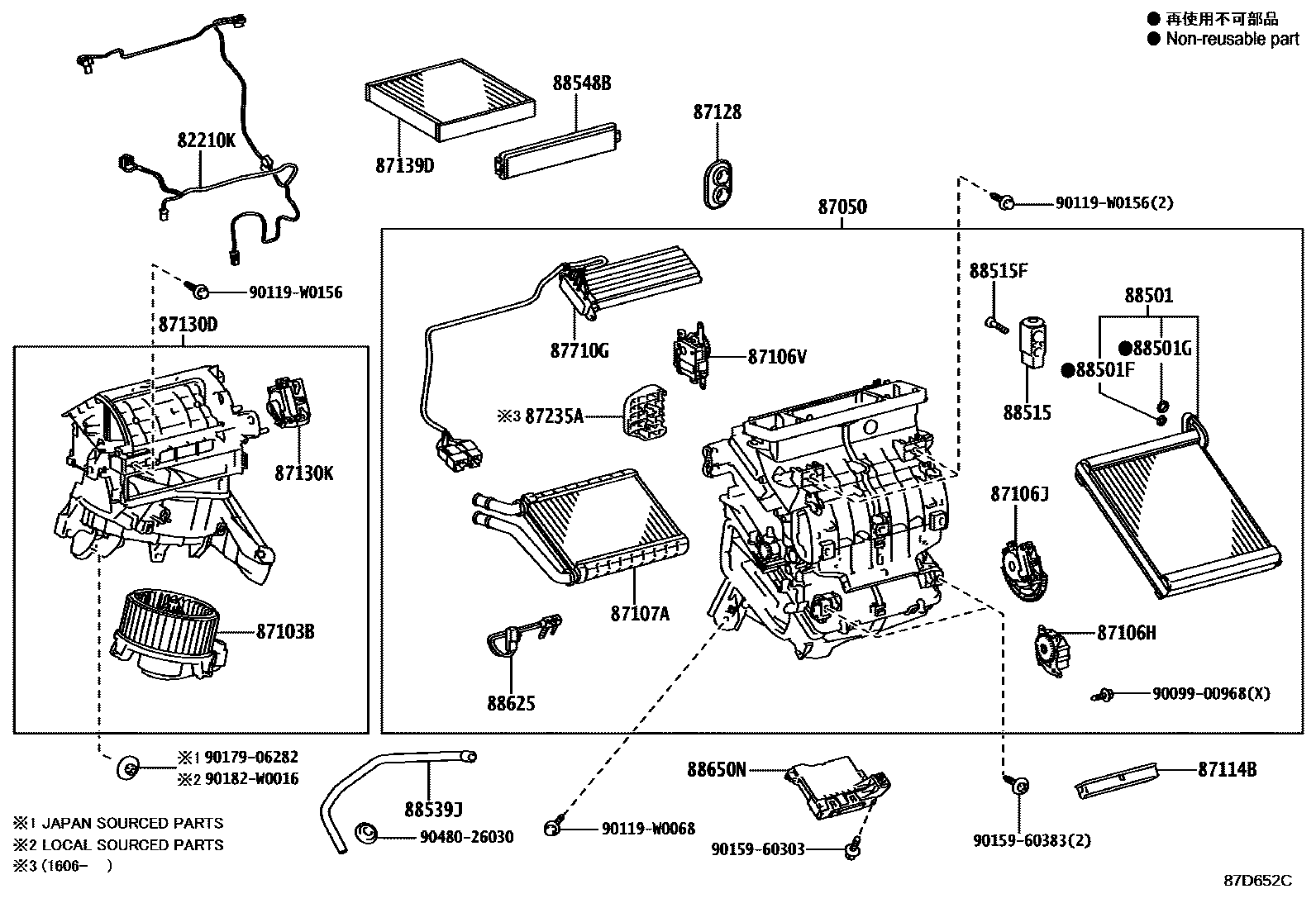 ● 再使用不可部品
● Non-reusable part

82210K

87139D

88548B

87128

87050

90119-W0156(2)

90119-W0156

87130D

87130K

87103B

87710G

87106V

※3 87235A

87107A

88625

88515F

88515

88501

●88501G

●88501F

87106J

87106H

90099-00968(X)

※1 90179-06282
※2 90182-W0016

88539J

90480-26030

90119-W0068

88650N

90159-60303

90159-60383(2)

87114B

※1 JAPAN SOURCED PARTS
※2 LOCAL SOURCED PARTS
※3 (1606- )

87D652C