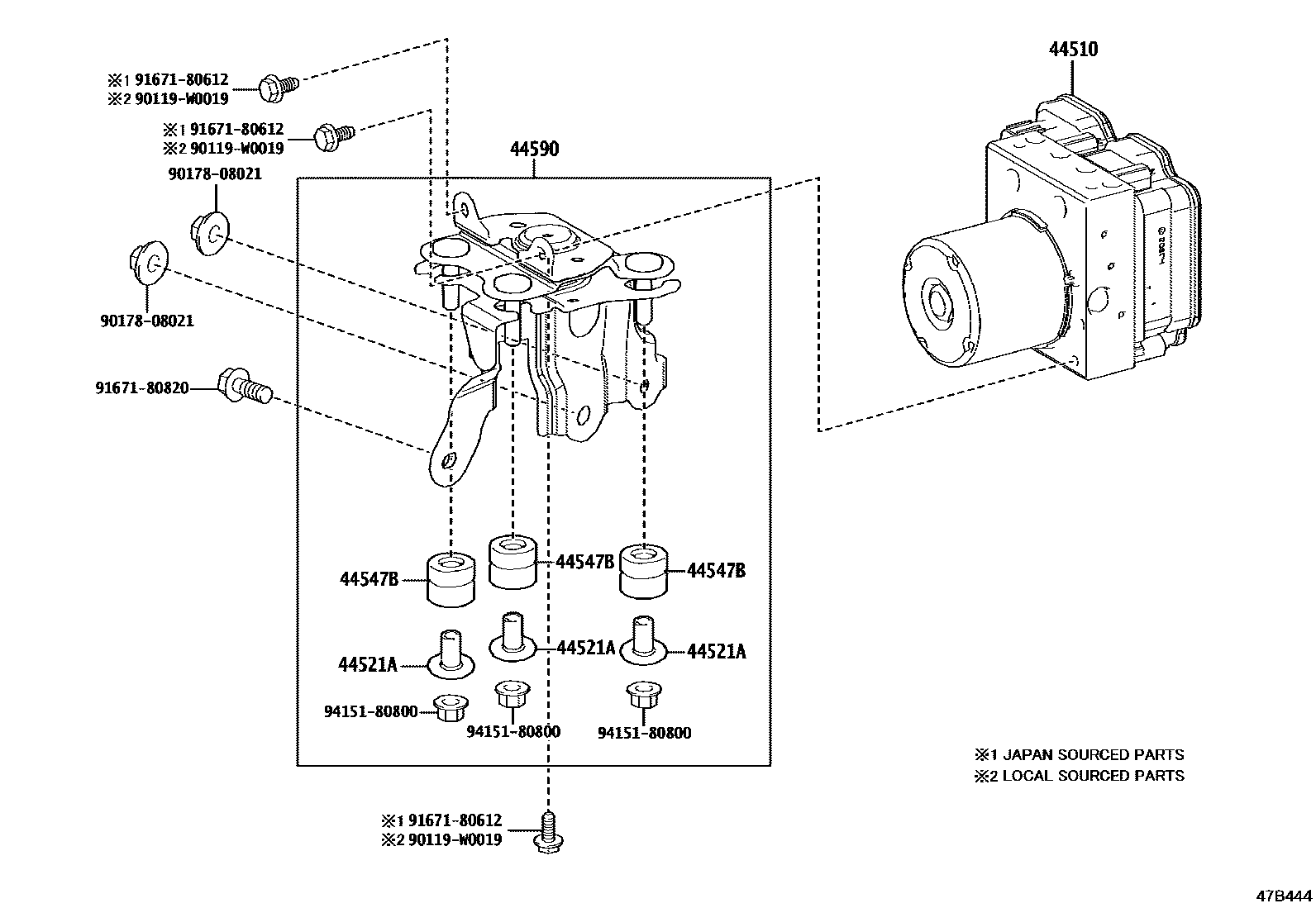 ※1 91671-80612
※2 90119-W0019

※1 91671-80612
※2 90119-W0019

90178-08021

90178-08021

91671-80820

44590

44510

44547B

44547B

44547B

44521A

44521A

44521A

94151-80800

94151-80800

94151-80800

※1 JAPAN SOURCED PARTS
※2 LOCAL SOURCED PARTS

※1 91671-80612
※2 90119-W0019

47B444