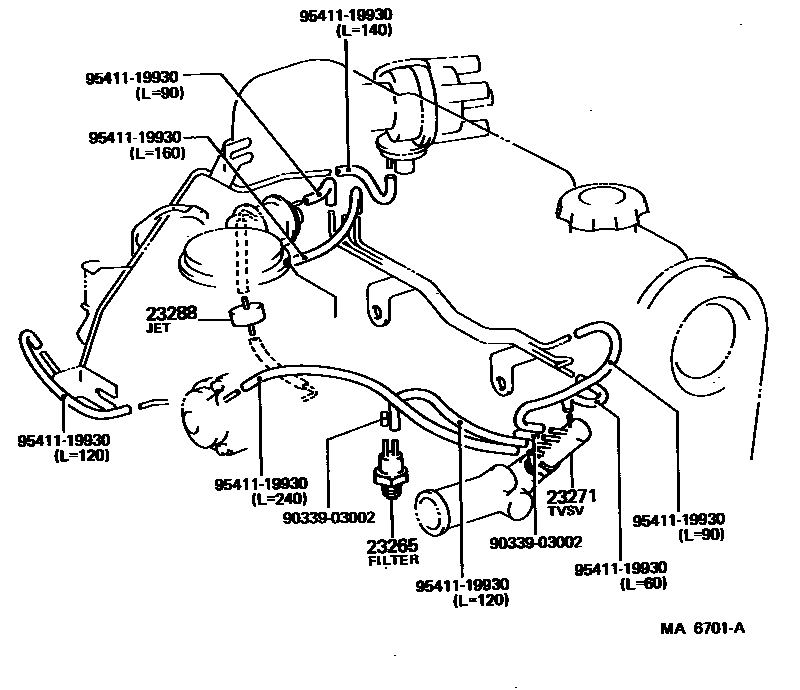 95411-19930
(L=140)

95411-19930
(L=90)

95411-19930
(L=160)

23288
JET

95411-19930
(L=120)

95411-19930
(L=240)

90339-03002

23265
FILTER

95411-19930
(L=120)

90339-03002

23271
TVSV

95411-19930
(L=60)

95411-19930
(L=90)

MA 6701-A