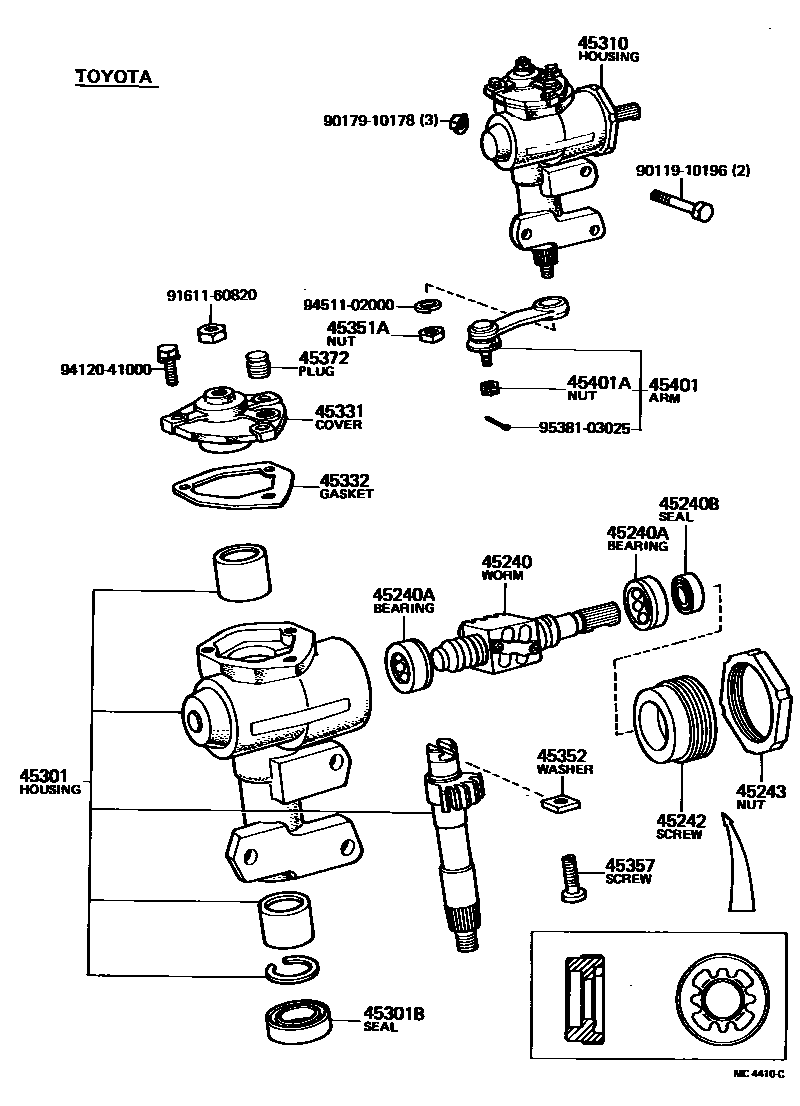 TOYOTA

45310
HOUSING

90179-10178 (3)

90119-10196 (2)

91611-60820

94511-02000

45351A
NUT

94120-41000

45372
PLUG

45401A
NUT

45401
ARM

45331
COVER

95381-03025

45332
GASKET

45240B
SEAL

45240A
BEARING

45240
WORM

45240A
BEARING

45301
HOUSING

45352
WASHER

45243
NUT

45242
SCREW

45357
SCREW

45301B
SEAL

MC 4410-C