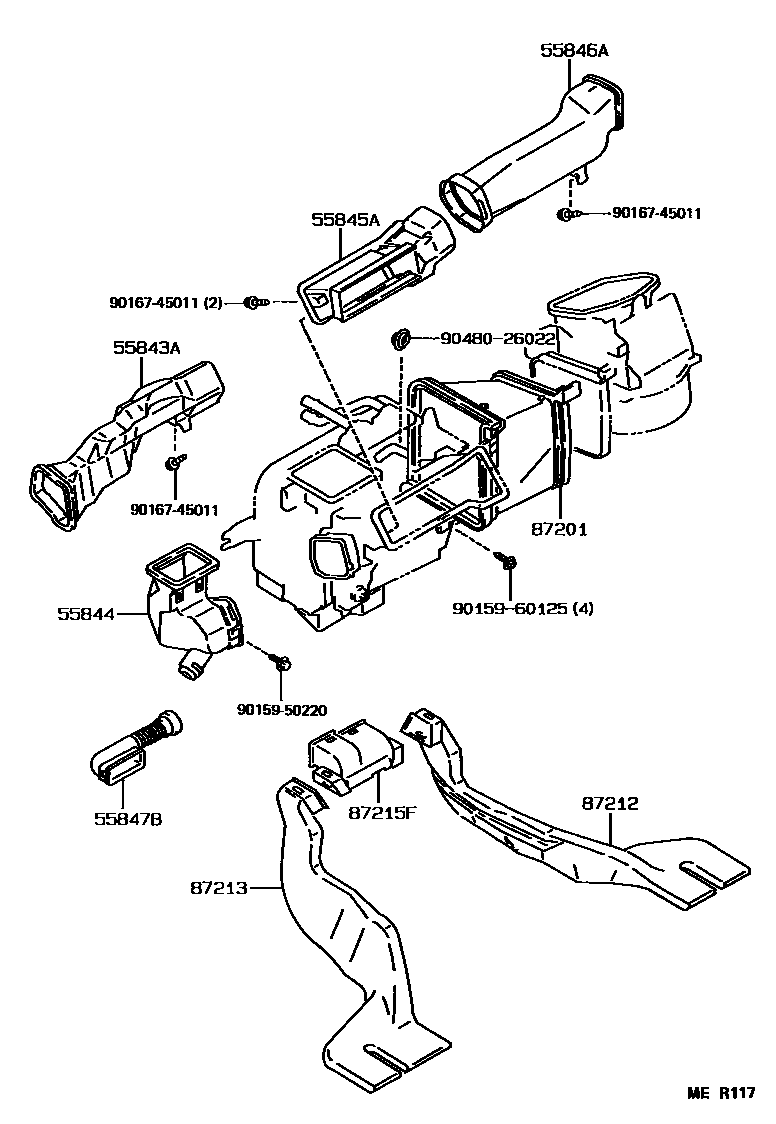 55846A
90167-45011
55845A
90167-45011 (2)
90480-26022
55843A
90167-45011
87201
90159-60125 (4)
55844
90159-50220
55847B
87215F
87212
87213
ME R117