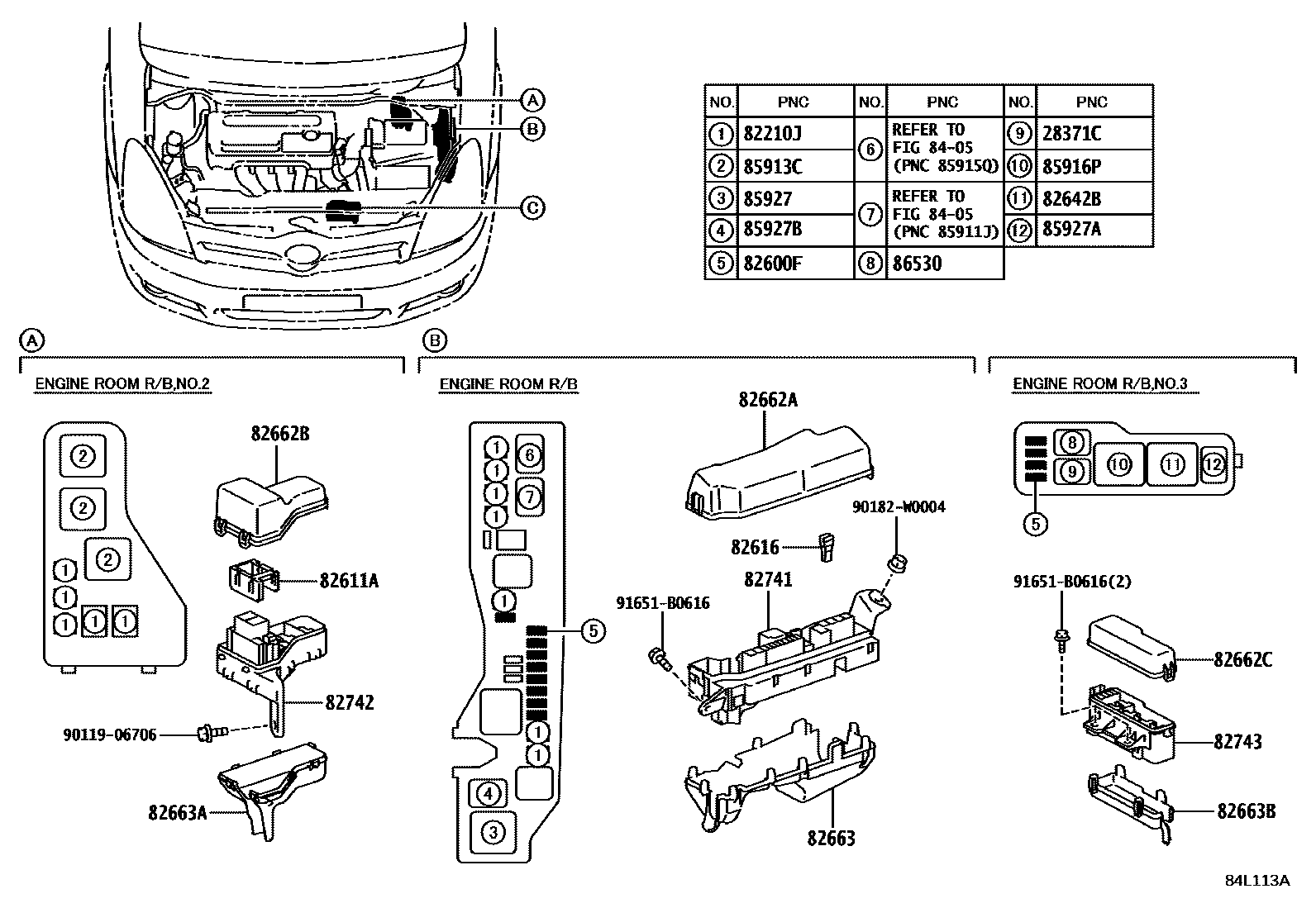 A
B
C

| NO. | PNC | NO. | PNC | NO. | PNC |
|---|---|---|---|---|---|
| 1 | 82210J | 6 | REFER TO FIG 84-05 (PNC 85915Q) | 9 | 28371C |
| 2 | 85913C | | | 10 | 85916P |
| 3 | 85927 | 7 | REFER TO FIG 84-05 (PNC 85911J) | 11 | 82642B |
| 4 | 85927B | | | 12 | 85927A |
| 5 | 82600F | 8 | 86530 | | |

A
ENGINE ROOM R/B,NO.2
2
2
2
1
1
1
1
1
82662B
82611A
82742
90119-06706
82663A

B
ENGINE ROOM R/B
1
1
1
1
6
7
1
5
1
1
4
3
82662A
90182-W0004
82616
82741
91651-B0616
82663

ENGINE ROOM R/B,NO.3
8
9
10
11
12
5
91651-B0616(2)
82662C
82743
82663B

84L113A