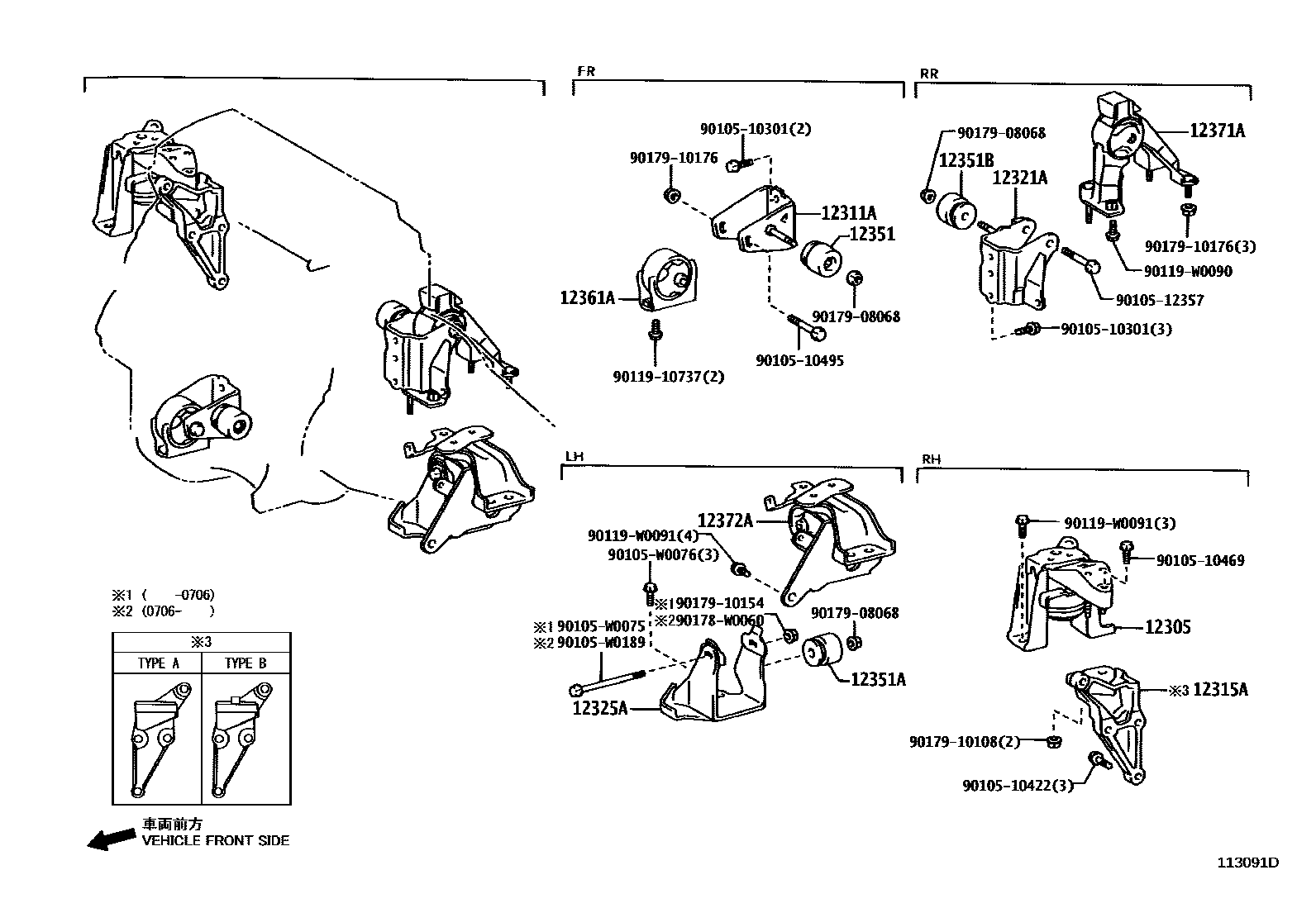 FR

90105-10301(2)
90179-10176
12311A
12351
12361A
90179-08068
90105-10495
90119-10737(2)

RR

90179-08068
12351B
12321A
12371A
90179-10176(3)
90119-W0090
90105-12357
90105-10301(3)

LH

12372A
90119-W0091(4)
90105-W0076(3)
※1 90179-10154
※2 90178-W0060
90179-08068
※1 90105-W0075
※2 90105-W0189
12351A
12325A

RH

90119-W0091(3)
90105-10469
12305
※3 12315A
90179-10108(2)
90105-10422(3)

※1 ( -0706)
※2 (0706- )

| ※3 | |
|---|---|
| TYPE A | TYPE B |

車両前方
VEHICLE FRONT SIDE

113091D