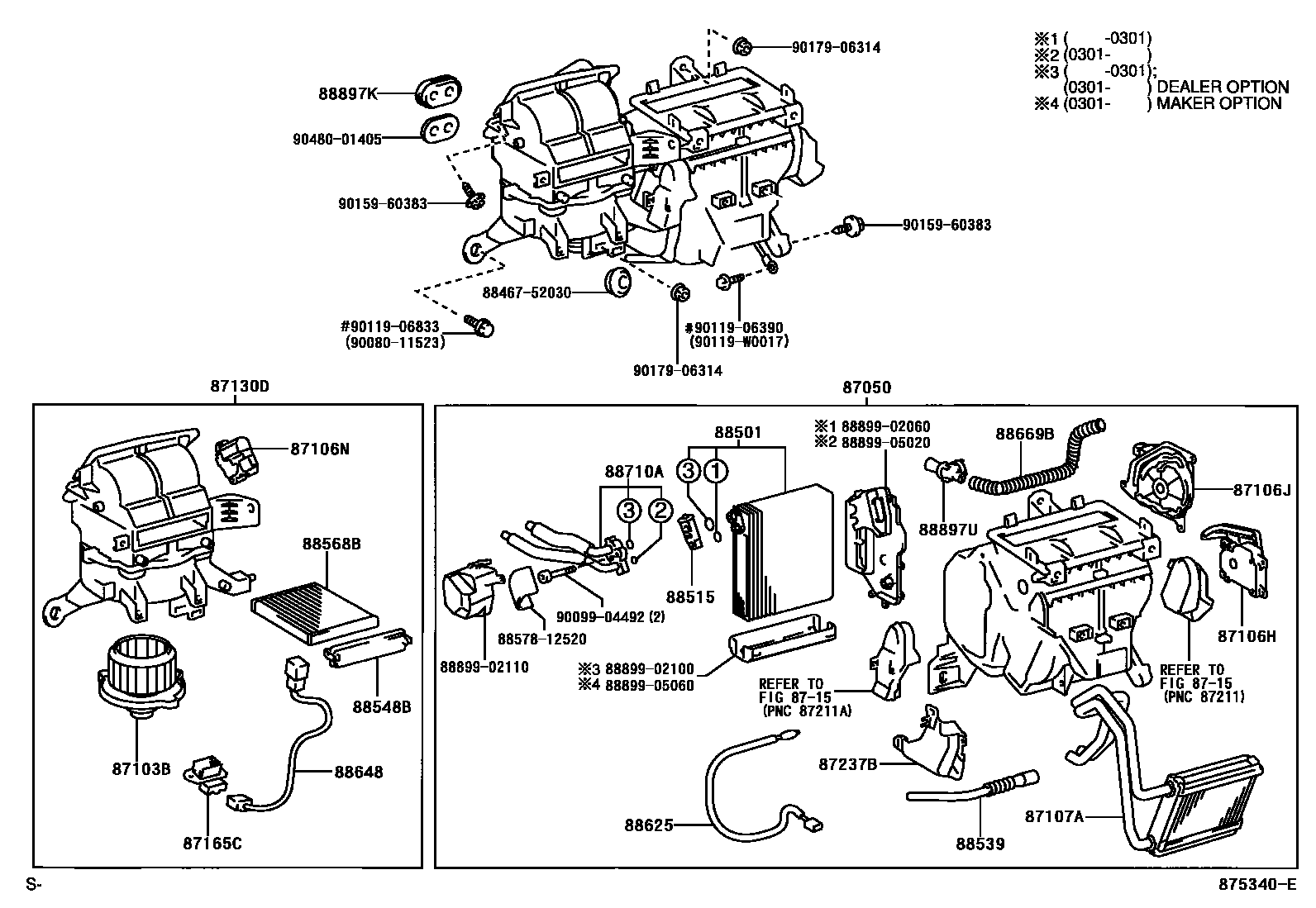 ※1 ( -0301)
※2 (0301- )
※3 ( -0301);
(0301- ) DEALER OPTION
※4 (0301- ) MAKER OPTION

90179-06314
88897K
90480-01405
90159-60383
90159-60383
88467-52030
#90119-06833
(90080-11523)
#90119-06390
(90119-W0017)
90179-06314

87130D
87106N
88568B
88548B
87103B
88648
87165C

87050
88501
※1 88899-02060
※2 88899-05020
88669B
87106J
88710A
3
1
3
2
88897U
88515
90099-04492 (2)
88578-12520
88899-02110
※3 88899-02100
※4 88899-05060
REFER TO
FIG 87-15
(PNC 87211A)
87106H
REFER TO
FIG 87-15
(PNC 87211)
87237B
88625
88539
87107A

S-
875340-E