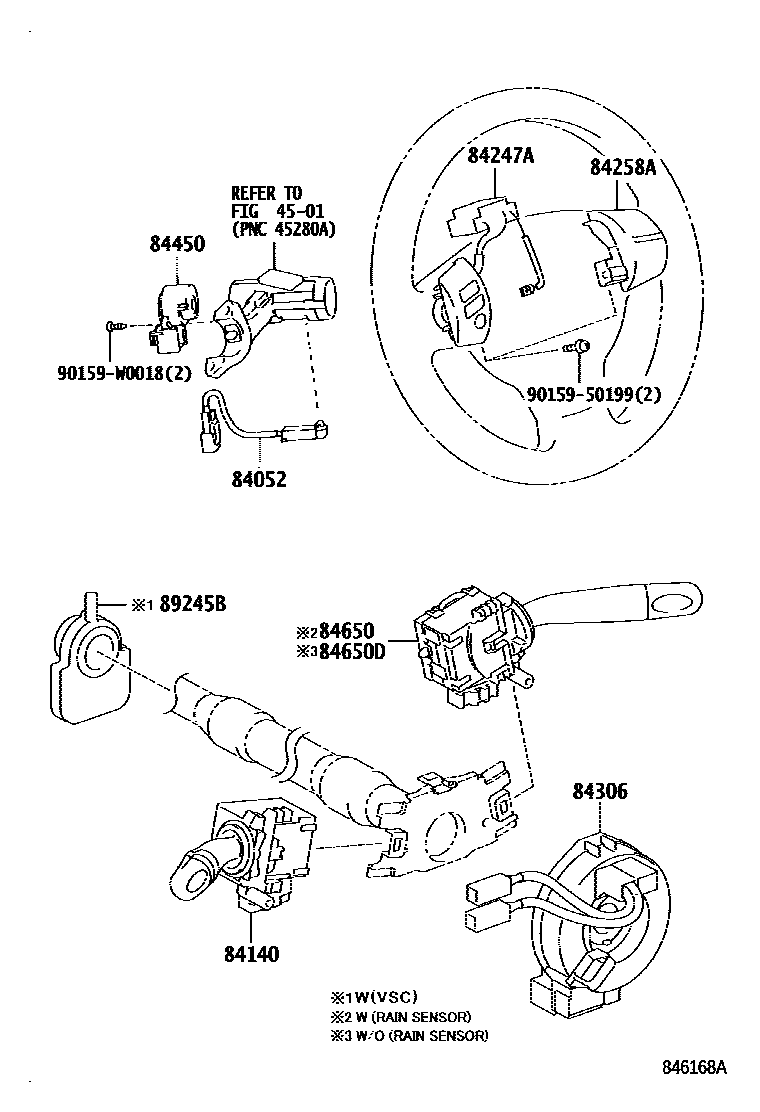 REFER TO
FIG 45-01
(PNC 45280A)

84450

90159-W0018(2)

84052

84247A

84258A

90159-50199(2)

※1 89245B

※2 84650
※3 84650D

84306

84140

※1 W(VSC)
※2 W (RAIN SENSOR)
※3 W/O (RAIN SENSOR)

846168A