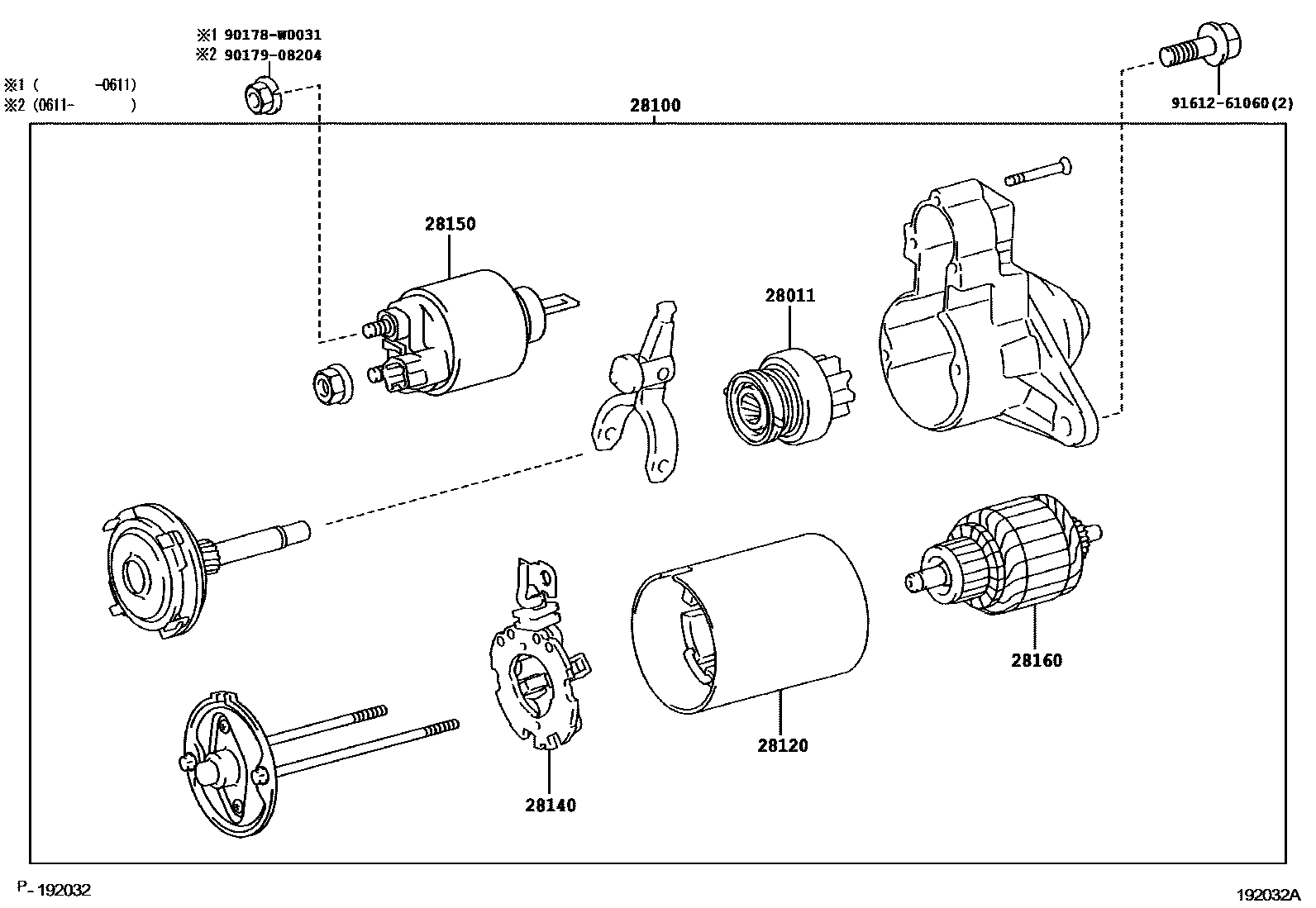 ※1 90178-W0031
※2 90179-08204

※1 (　　-0611)
※2 (0611-　　)

28100

91612-61060(2)

28150

28011

28160

28120

28140

P-192032

192032A