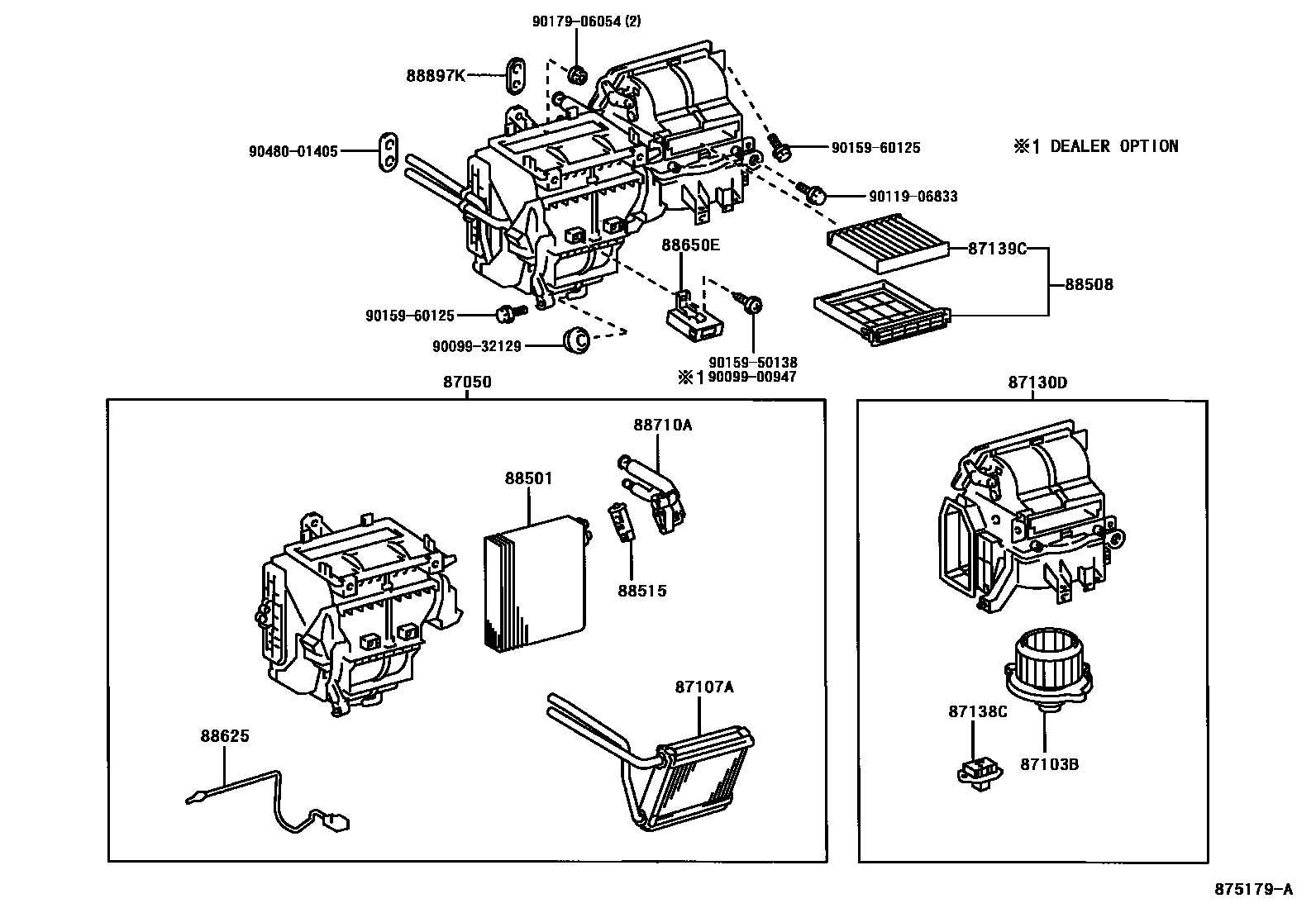 90179-06054 (2)
88897K
90480-01405
90159-60125
※1 DEALER OPTION
90119-06833
88650E
87139C
88508
90159-60125
90099-32129
90159-50138
※1 90099-00947
87050
87130D
88710A
88501
88515
87107A
88625
87138C
87103B
875179-A