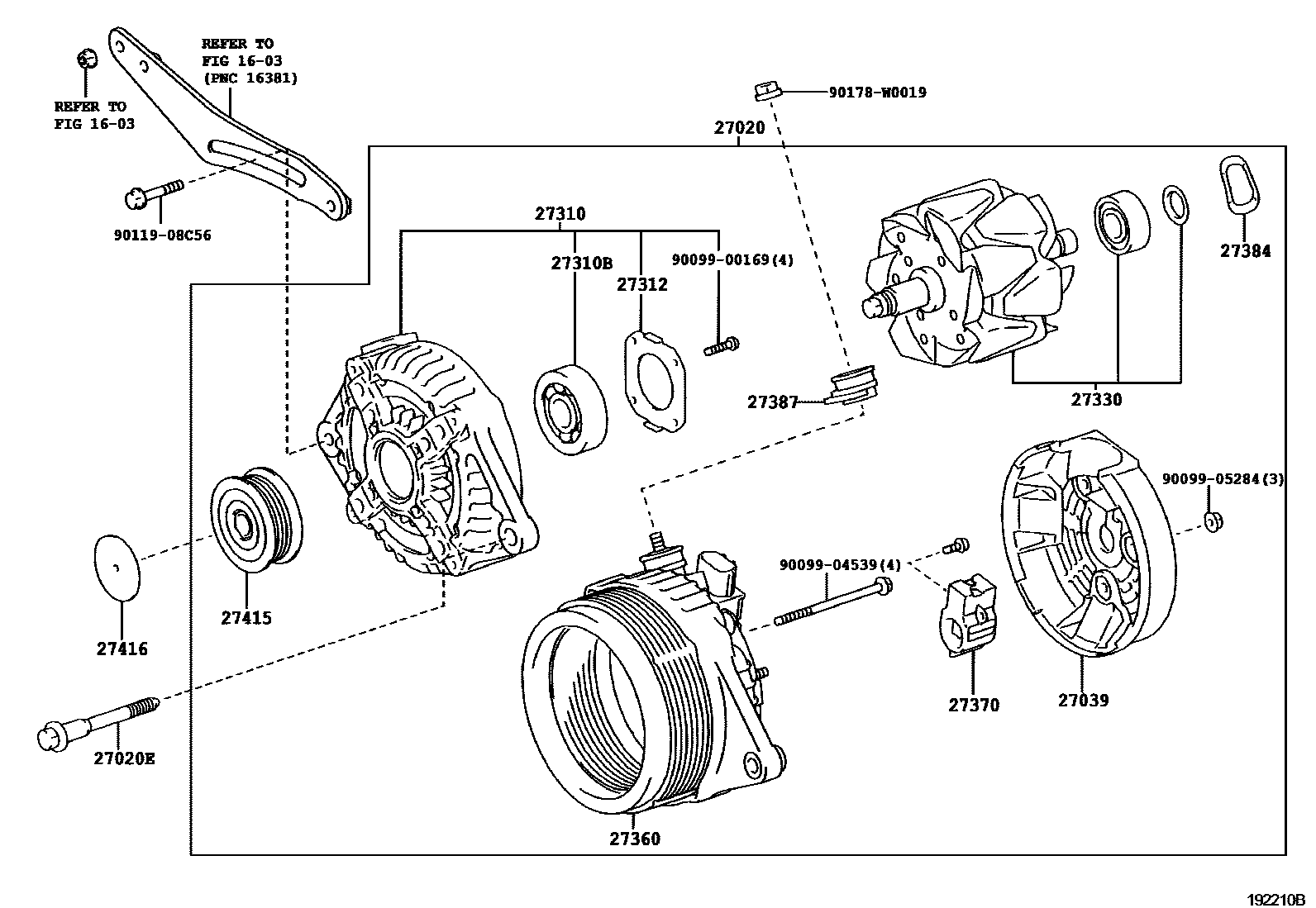 REFER TO
FIG 16-03
(PNC 16381)

REFER TO
FIG 16-03

90178-W0019

27020

90119-08C56

27310

27310B

27312

90099-00169(4)

27384

27387

27330

90099-05284(3)

90099-04539(4)

27416

27415

27370

27039

27020E

27360

192210B