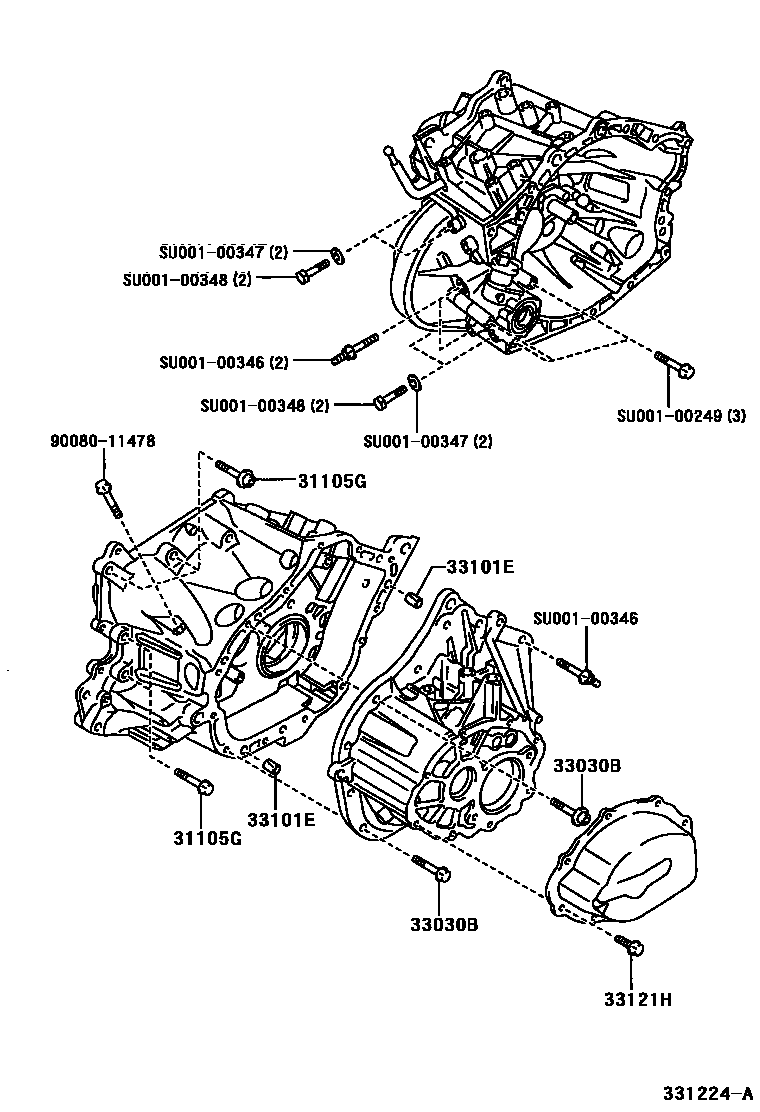 SU001-00347 (2)
SU001-00348 (2)
SU001-00346 (2)
SU001-00348 (2)
SU001-00347 (2)
SU001-00249 (3)
90080-11478
31105G
33101E
SU001-00346
33030B
31105G
33101E
33030B
33121H
331224-A