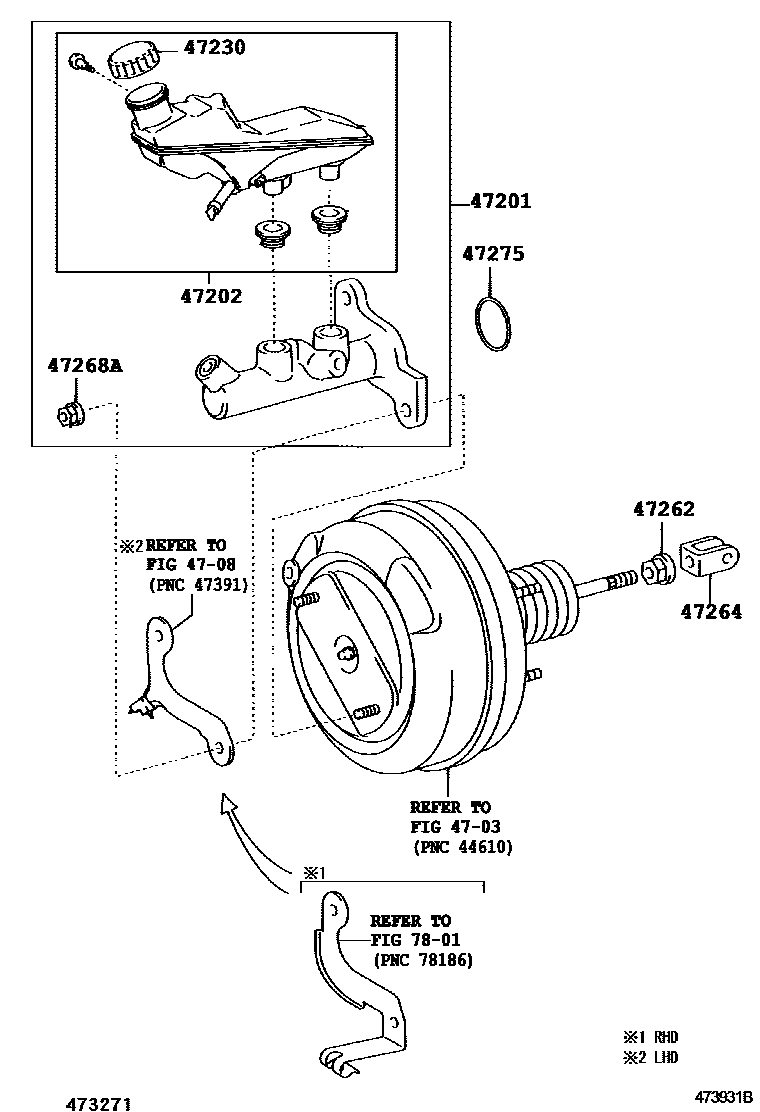 47230

47201

47275

47202

47268A

47262

47264

※2 REFER TO
FIG 47-08
(PNC 47391)

REFER TO
FIG 47-03
(PNC 44610)

※1

REFER TO
FIG 78-01
(PNC 78186)

※1 RHD
※2 LHD

473271

473931B