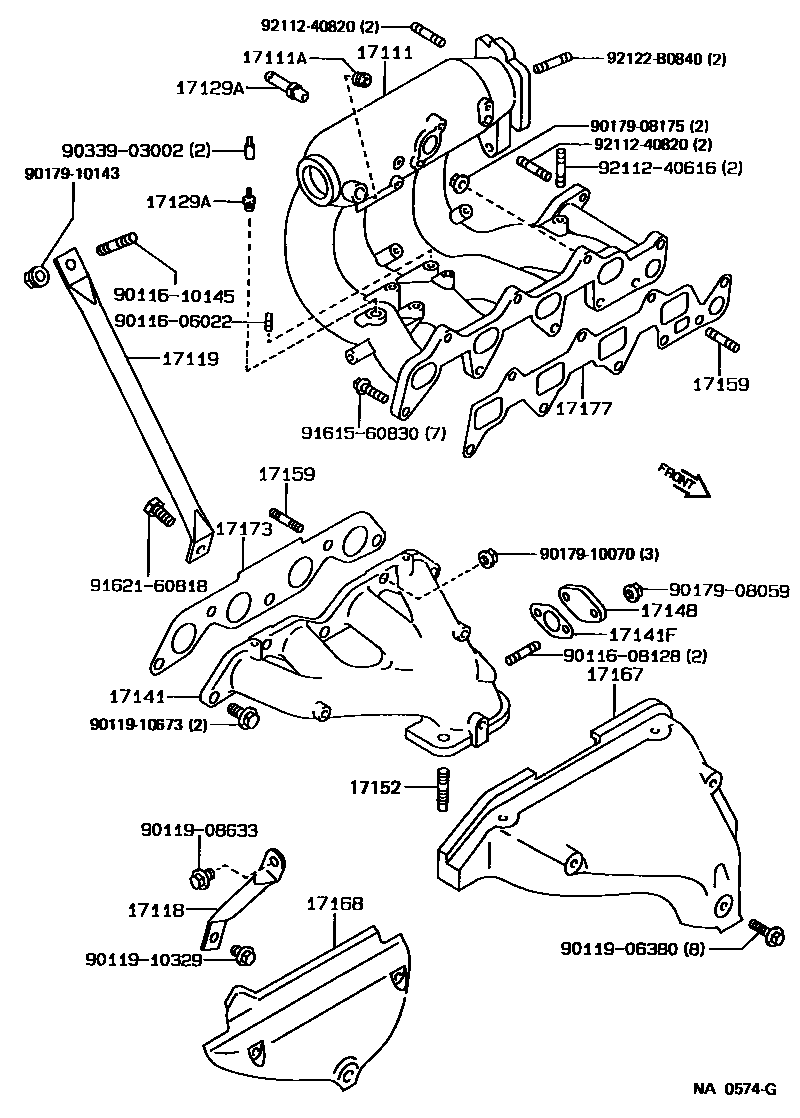 92112-40820 (2)
17111A
17111
92122-B0840 (2)
17129A
90339-03002 (2)
90179-08175 (2)
92112-40820 (2)
92112-40616 (2)
90179-10143
17129A
90116-10145
90116-06022
17119
17159
17177
91615-60830 (7)
FRONT
17159
17173
91621-60818
90179-10070 (3)
90179-08059
17148
17141F
90116-08128 (2)
17167
17141
90119-10673 (2)
17152
90119-08633
17118
17168
90119-10329
90119-06380 (8)
NA 0574-G