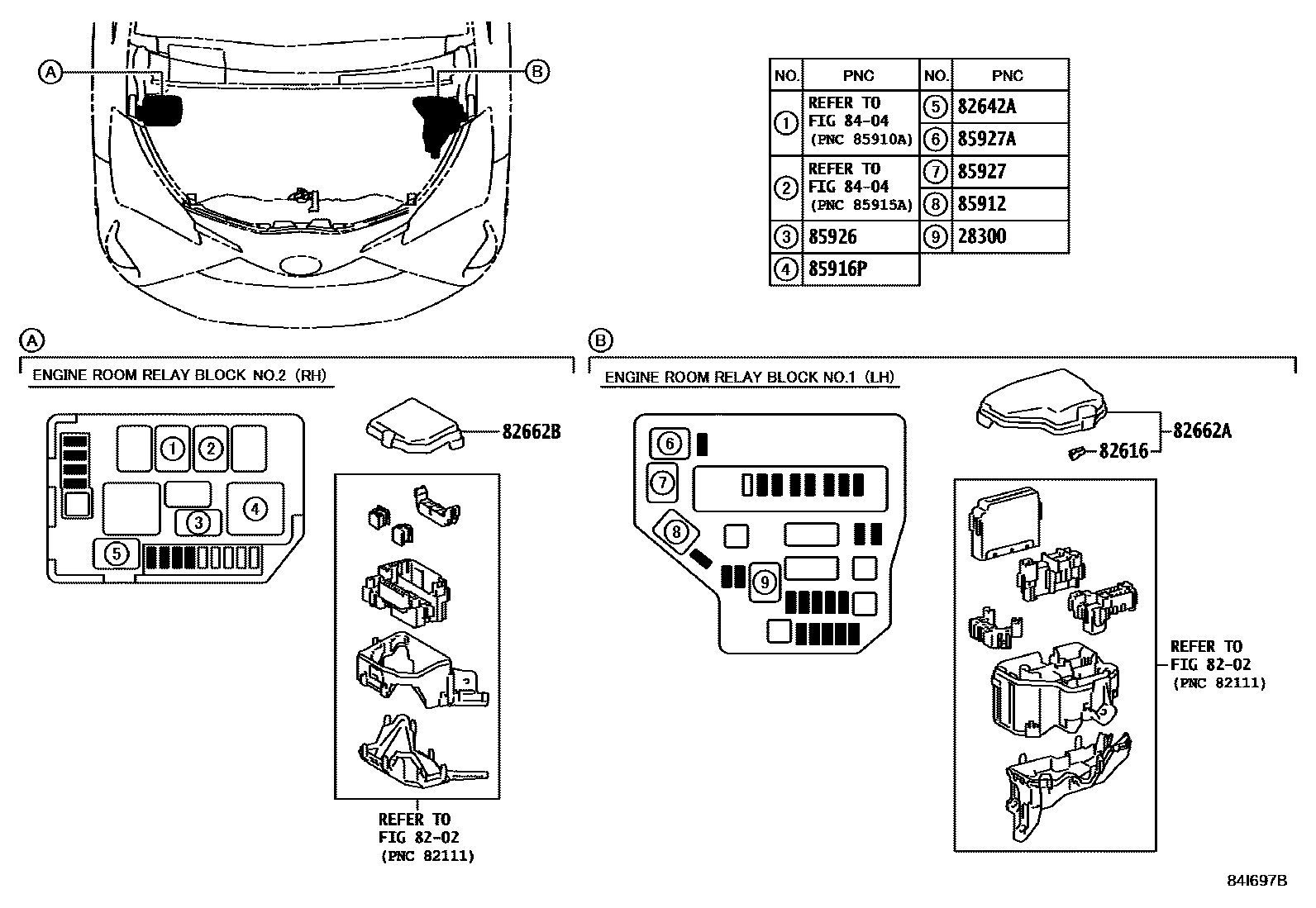 A

B

| NO. | PNC | NO. | PNC |
|---|---|---|---|
| 1 | REFER TO FIG 84-04 (PNC 85910A) | 5 | 82642A |
| | | 6 | 85927A |
| 2 | REFER TO FIG 84-04 (PNC 85915A) | 7 | 85927 |
| | | 8 | 85912 |
| 3 | 85926 | 9 | 28300 |
| 4 | 85916P | | |

A

ENGINE ROOM RELAY BLOCK NO.2 (RH)

1 2 3 4 5

82662B

REFER TO FIG 82-02 (PNC 82111)

B

ENGINE ROOM RELAY BLOCK NO.1 (LH)

6 7 8 9

82662A

82616

REFER TO FIG 82-02 (PNC 82111)

84I697B