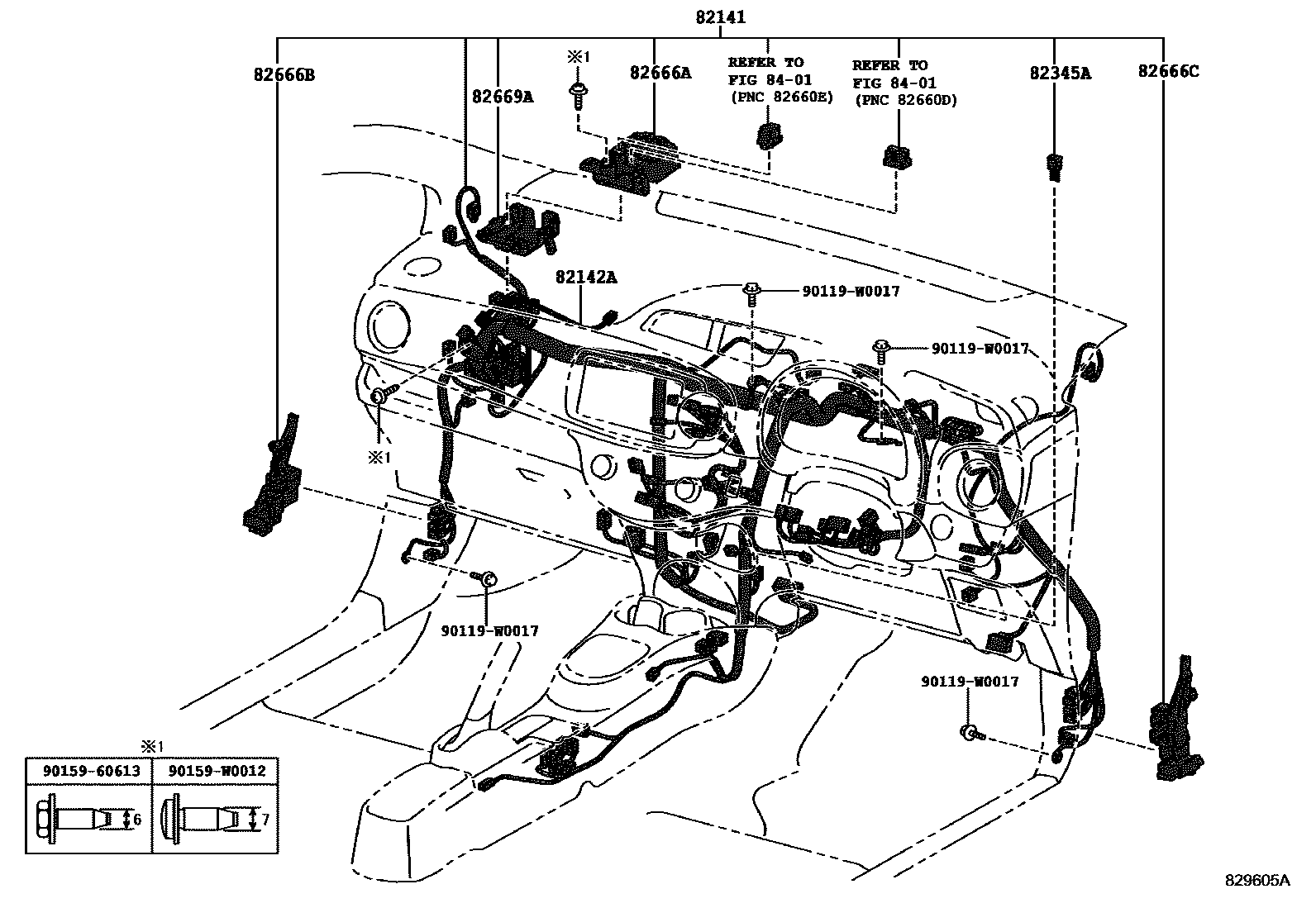 82141

82666B

82669A

※1

82666A

REFER TO
FIG 84-01
(PNC 82660E)

REFER TO
FIG 84-01
(PNC 82660D)

82345A

82666C

82142A

90119-W0017

90119-W0017

※1

90119-W0017

90119-W0017

※1

| 90159-60613 | 90159-W0012 |
|---|---|
| 6 | 7 |

829605A