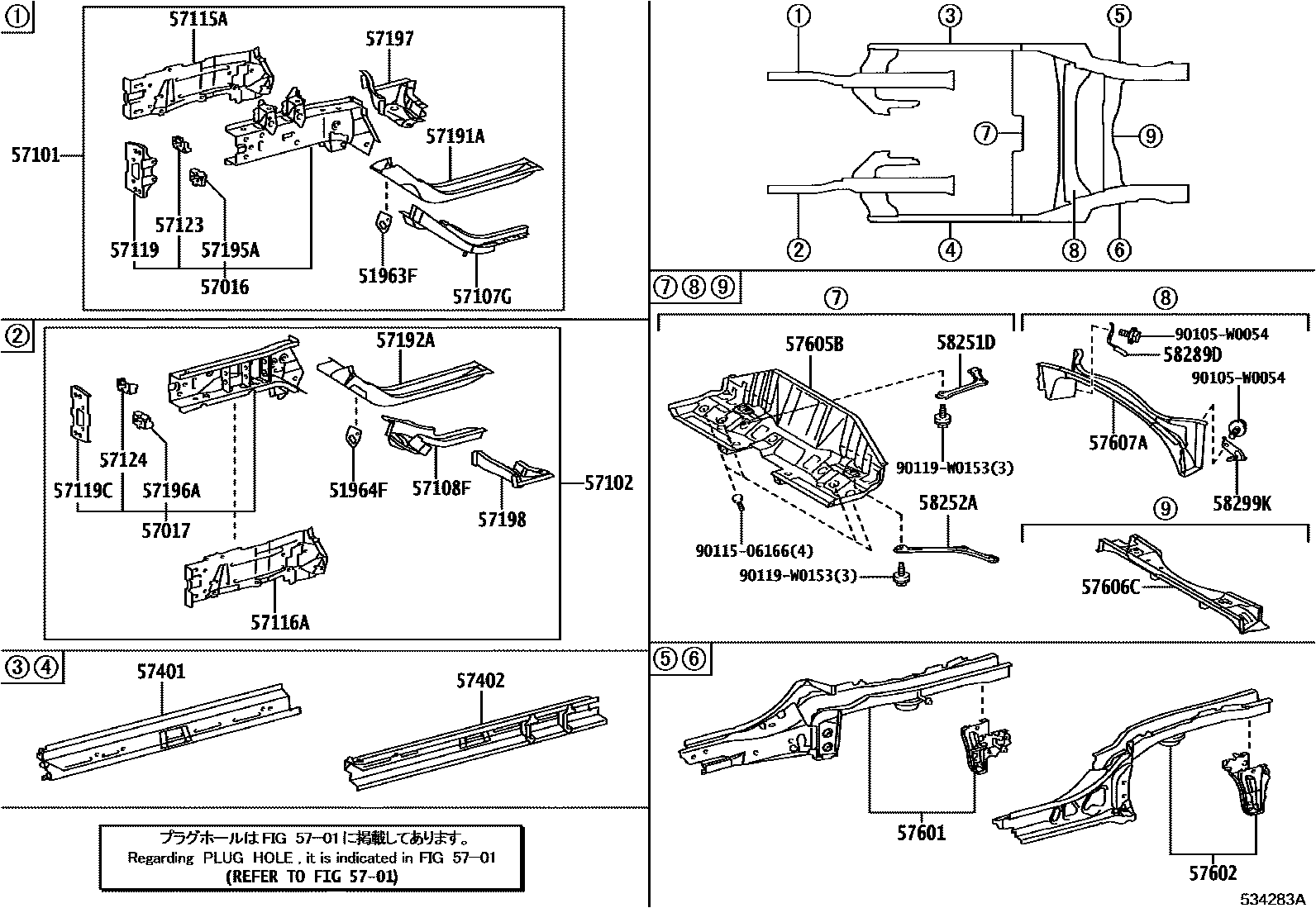 ①

57115A
57197
57101
57191A
57123
57119
57195A
57016
51963F
57107G

②

57192A
57124
57119C
57196A
57017
51964F
57108F
57198
57102
57116A

③④

57401
57402

プラグホールは FIG 57−01 に掲載してあります。
Regarding PLUG HOLE , it is indicated in FIG 57−01
(REFER TO FIG 57-01)

① ③ ⑤
⑦ ⑨
② ④ ⑧ ⑥

⑦⑧⑨

⑦

57605B
58251D
90119-W0153(3)
58252A
90115-06166(4)
90119-W0153(3)

⑧

90105-W0054
58289D
90105-W0054
57607A
58299K

⑨

57606C

⑤⑥

57601
57602

534283A