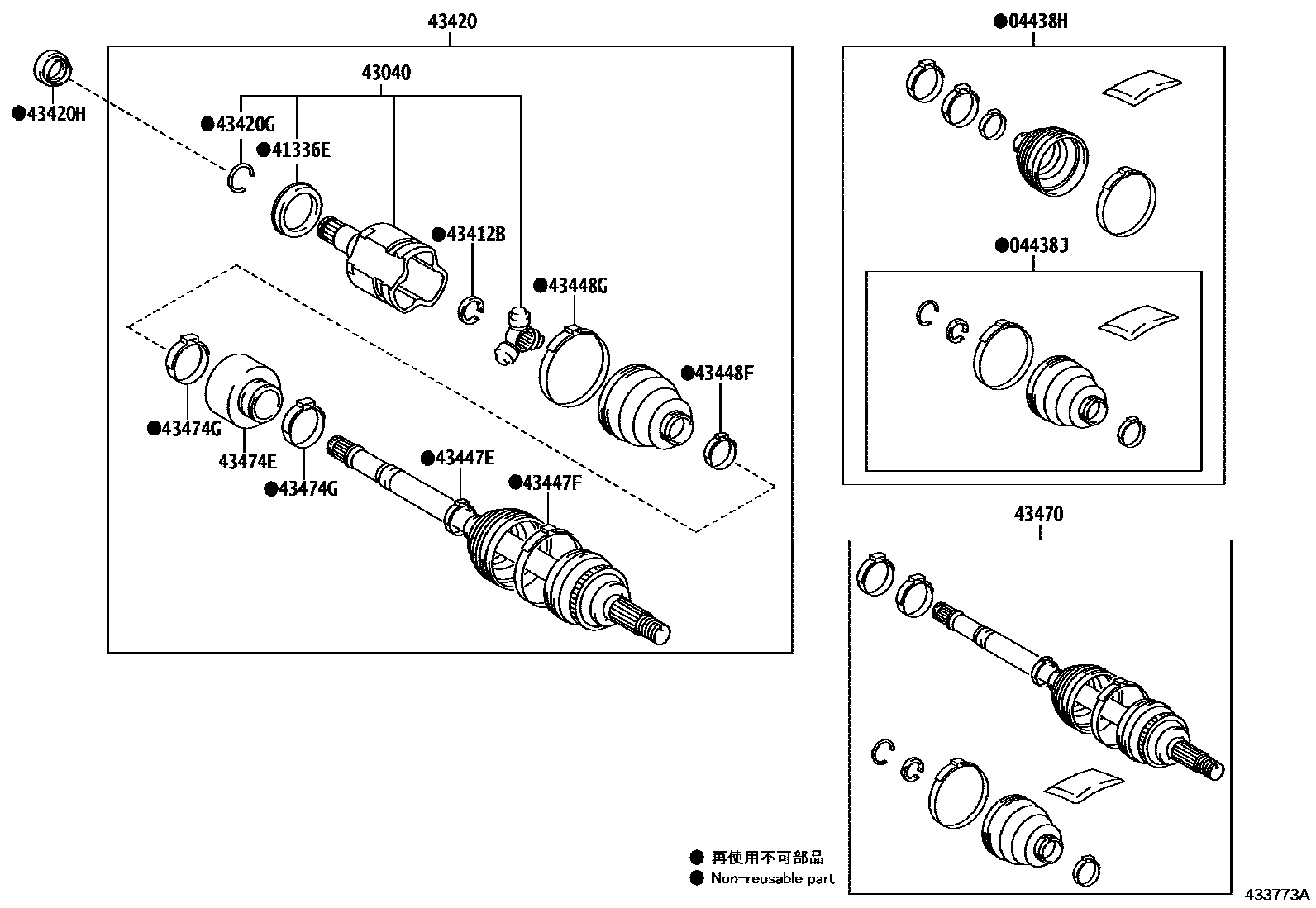 43420

●43420H

43040

●43420G

●41336E

●43412B

●43448G

●43448F

●43474G

43474E

●43474G

●43447E

●43447F

●04438H

●04438J

43470

● 再使用不可部品
● Non-reusable part

433773A