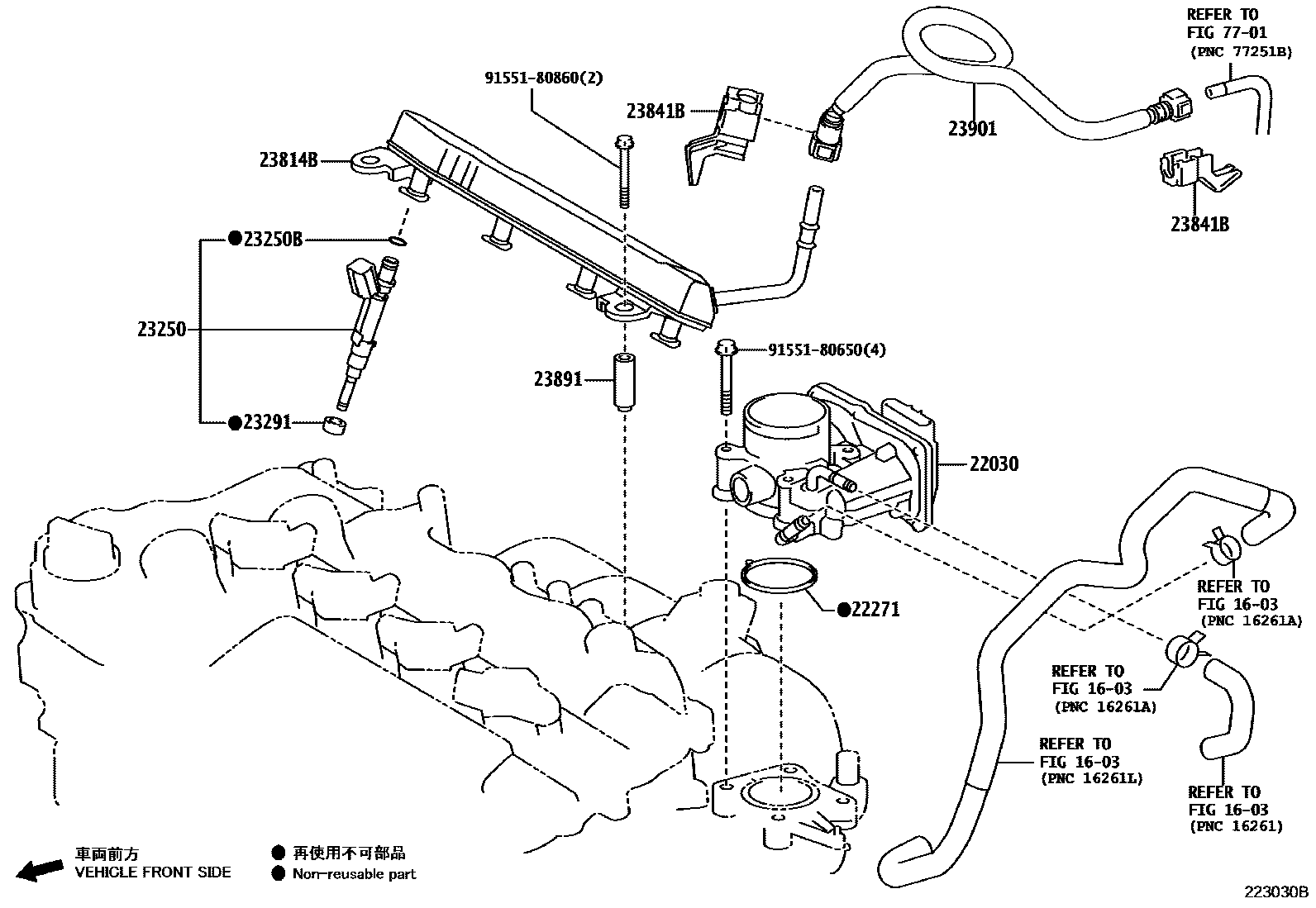 REFER TO
FIG 77-01
(PNC 77251B)

91551-80860(2)

23841B

23901

23814B

23841B

●23250B

23250

91551-80650(4)

23891

●23291

22030

●22271

REFER TO
FIG 16-03
(PNC 16261A)

REFER TO
FIG 16-03
(PNC 16261A)

REFER TO
FIG 16-03
(PNC 16261L)

REFER TO
FIG 16-03
(PNC 16261)

車両前方
VEHICLE FRONT SIDE

● 再使用不可部品
● Non-reusable part

223030B