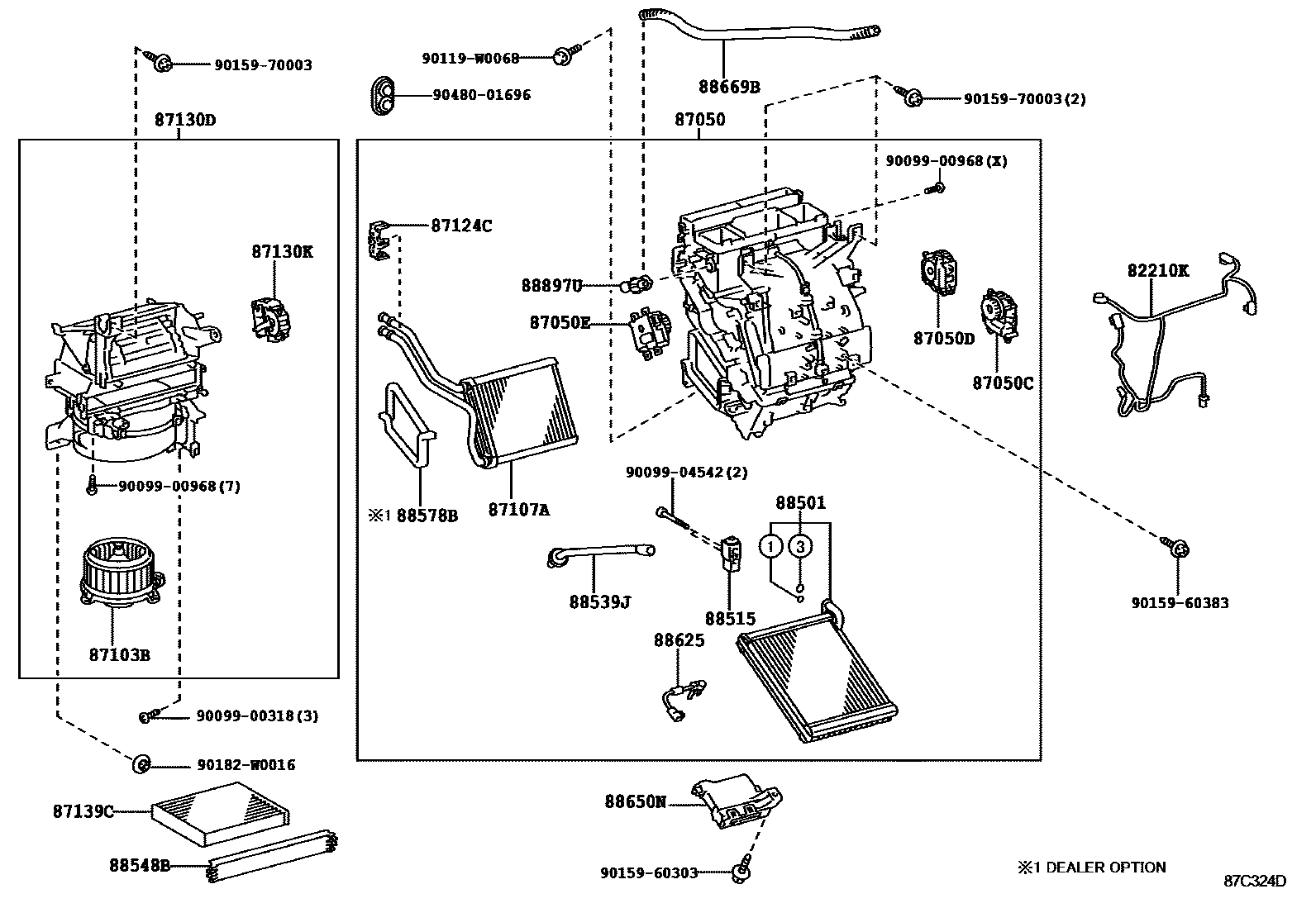 90159-70003
87130D
87130K
90099-00968(7)
87103B
90099-00318(3)
90182-W0016
87139C
88548B
90119-W0068
90480-01696
88669B
90159-70003(2)
87050
90099-00968(X)
87124C
88897U
87050E
87050D
87050C
82210K
※1 88578B
87107A
90099-04542(2)
88501
1
3
88539J
88515
88625
90159-60383
88650N
90159-60303
※1 DEALER OPTION
87C324D