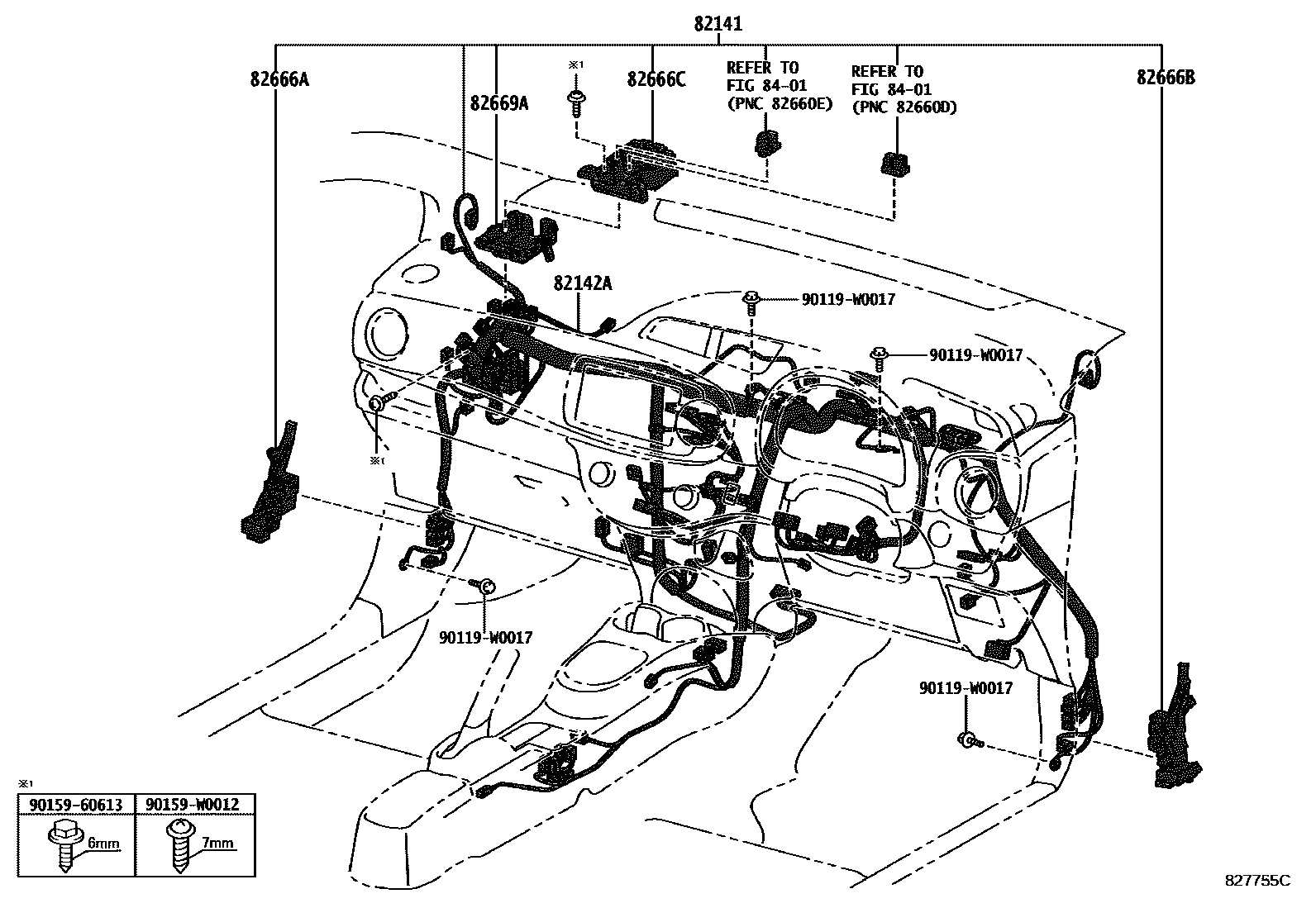 82141

82666A

82669A

※1

82666C

REFER TO FIG 84-01 (PNC 82660E)

REFER TO FIG 84-01 (PNC 82660D)

82666B

82142A

90119-W0017

90119-W0017

※1

90119-W0017

90119-W0017

※1

| 90159-60613 | 90159-W0012 |
|---|---|
| 6mm | 7mm |

827755C