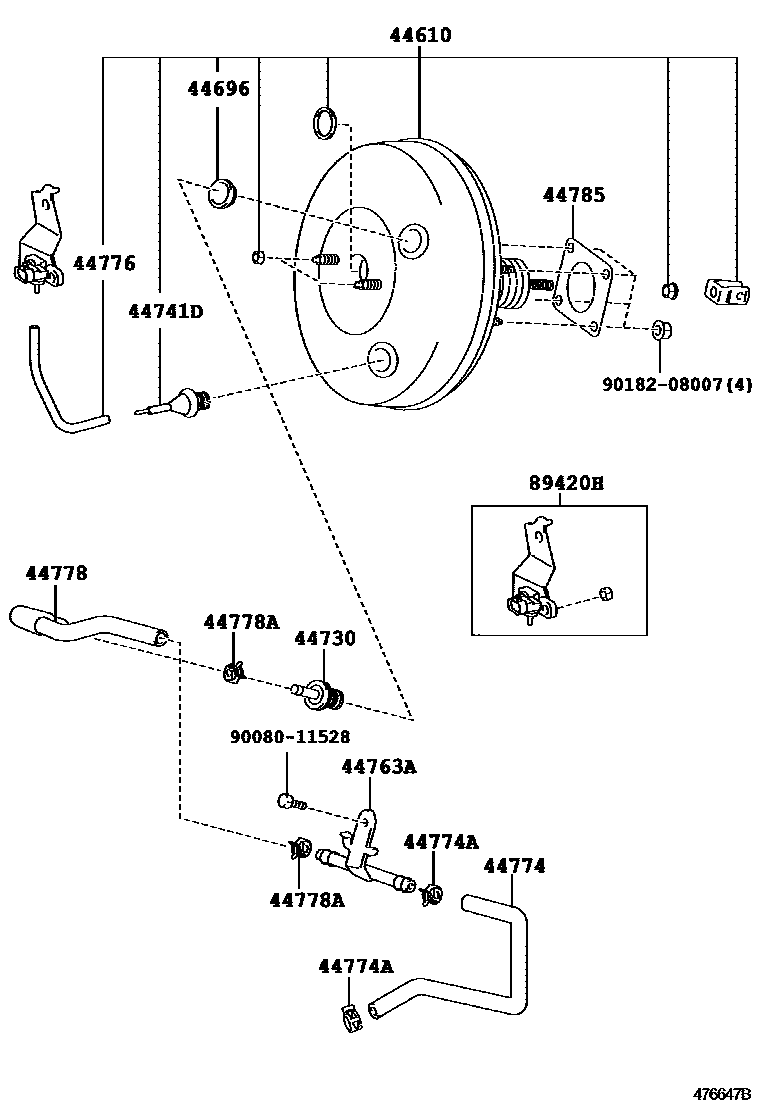 44610
44696
44785
44776
44741D
90182-08007(4)
89420H
44778
44778A
44730
90080-11528
44763A
44774A
44774
44778A
44774A
476647B