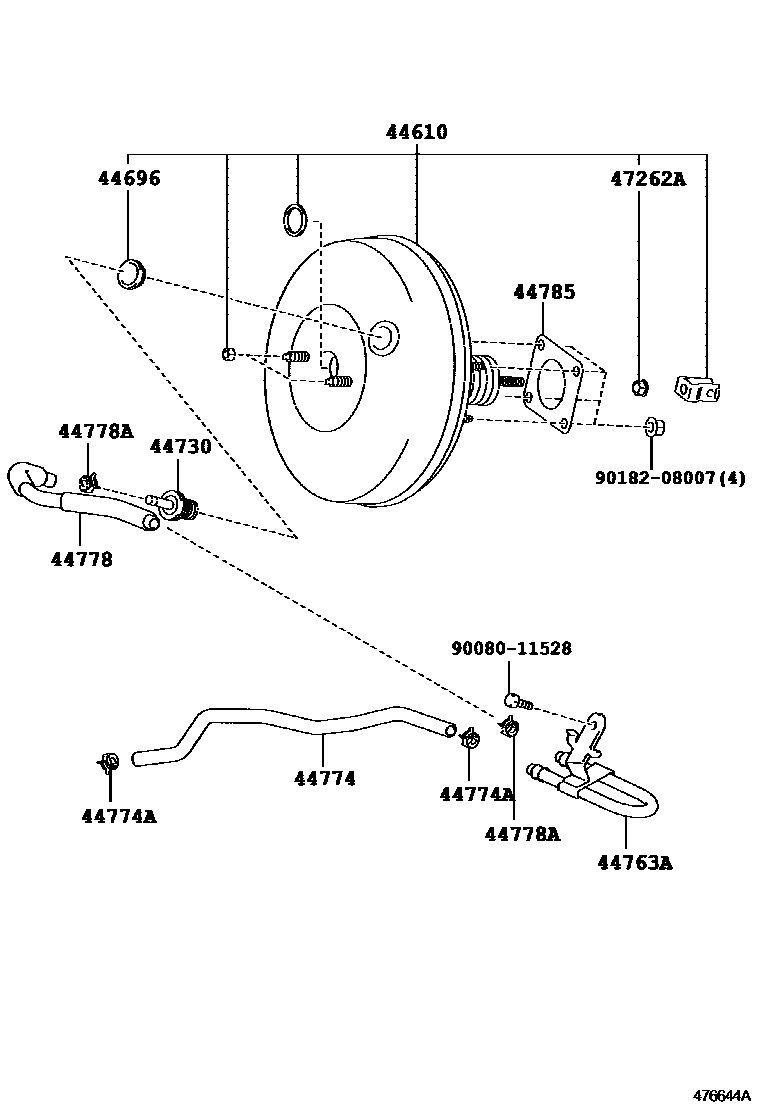 44610

44696

47262A

44785

44778A

44730

90182-08007(4)

44778

90080-11528

44774

44774A

44774A

44778A

44763A

476644A