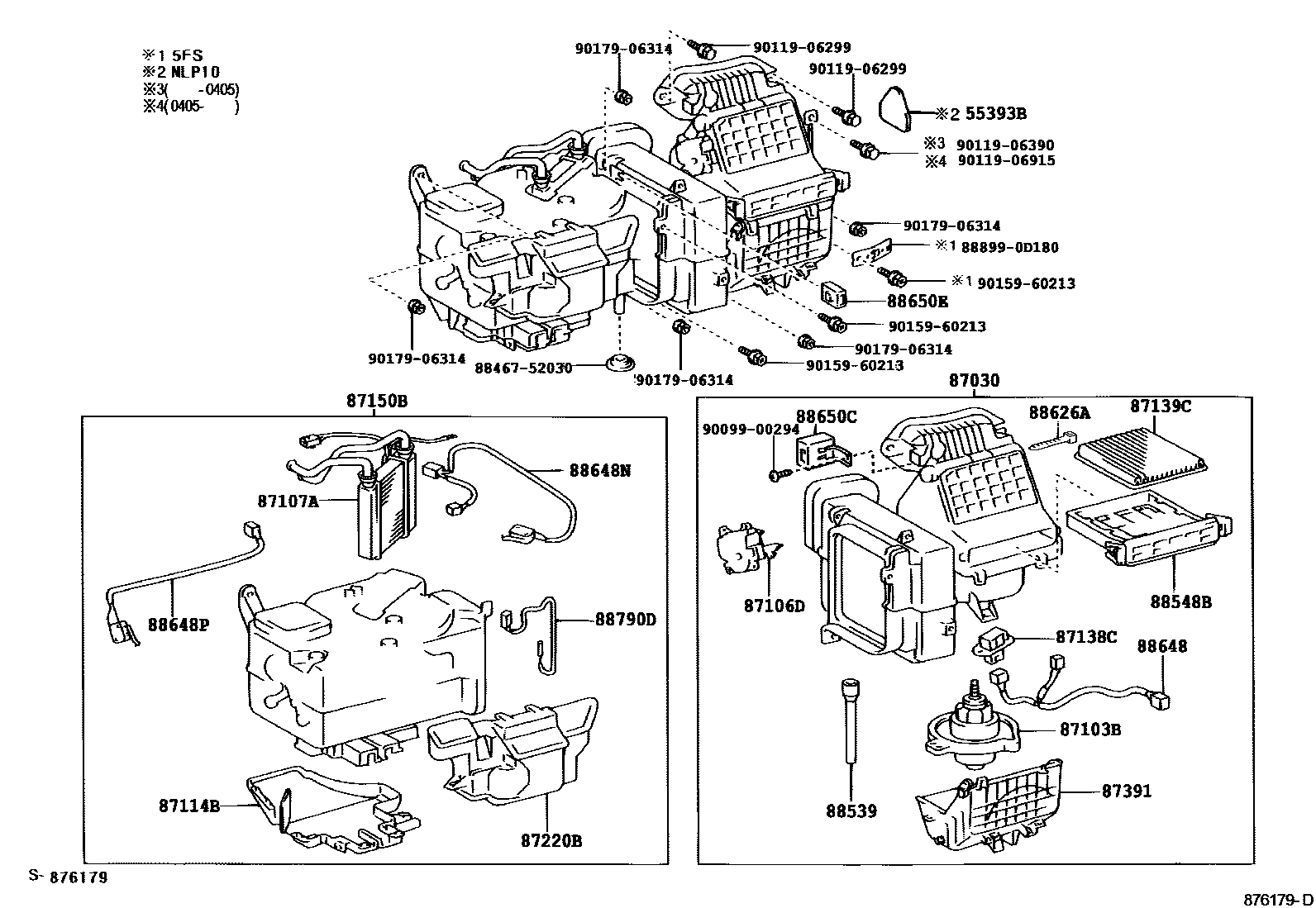 ※1 5FS
※2 NLP10
※3(　-0405)
※4(0405-　)

90179-06314
90119-06299
90119-06299
※2 55393B
※3 90119-06390
※4 90119-06915
90179-06314
※1 88899-0D180
※1 90159-60213
88650E
90159-60213
90179-06314
90159-60213
90179-06314
88467-52030
90179-06314

87150B
88648N
87107A
88648P
88790D
87114B
87220B

87030
90099-00294
88650C
88626A
87139C
87106D
88548B
87138C
88648
87103B
88539
87391

S- 876179
876179-D