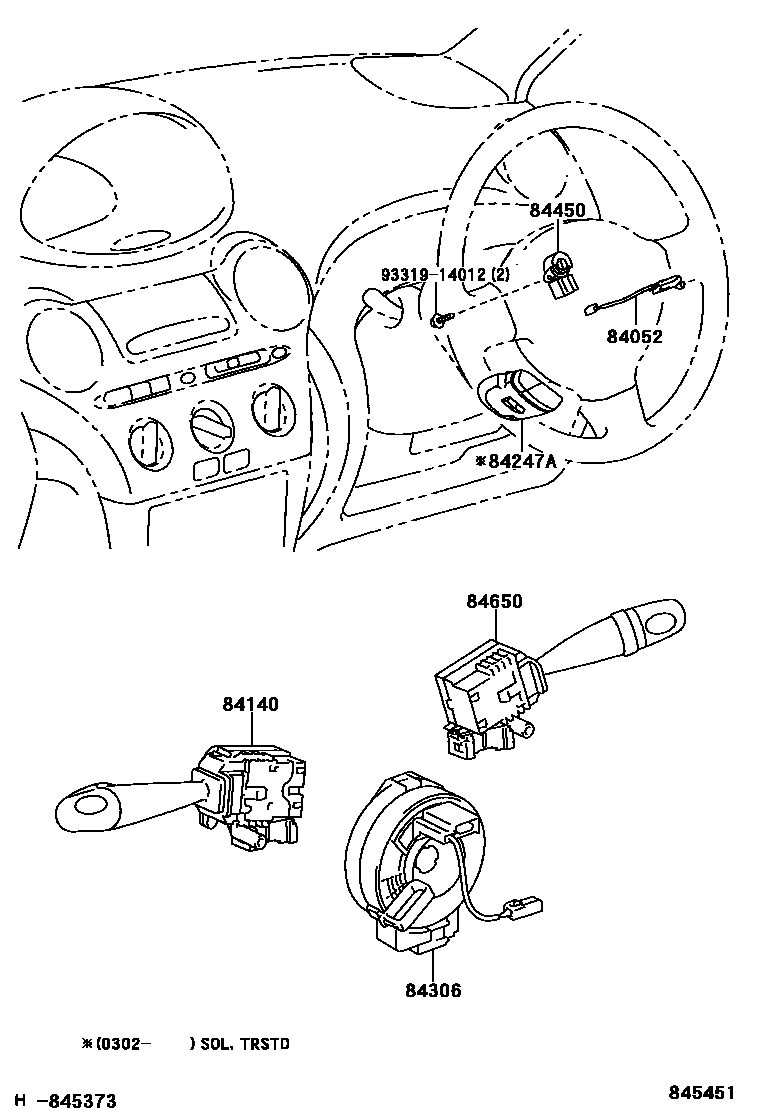 84450

93319-14012 (2)

84052

※84247A

84650

84140

84306

※(0302- ) SOL. TRSTD

H -845373

845451