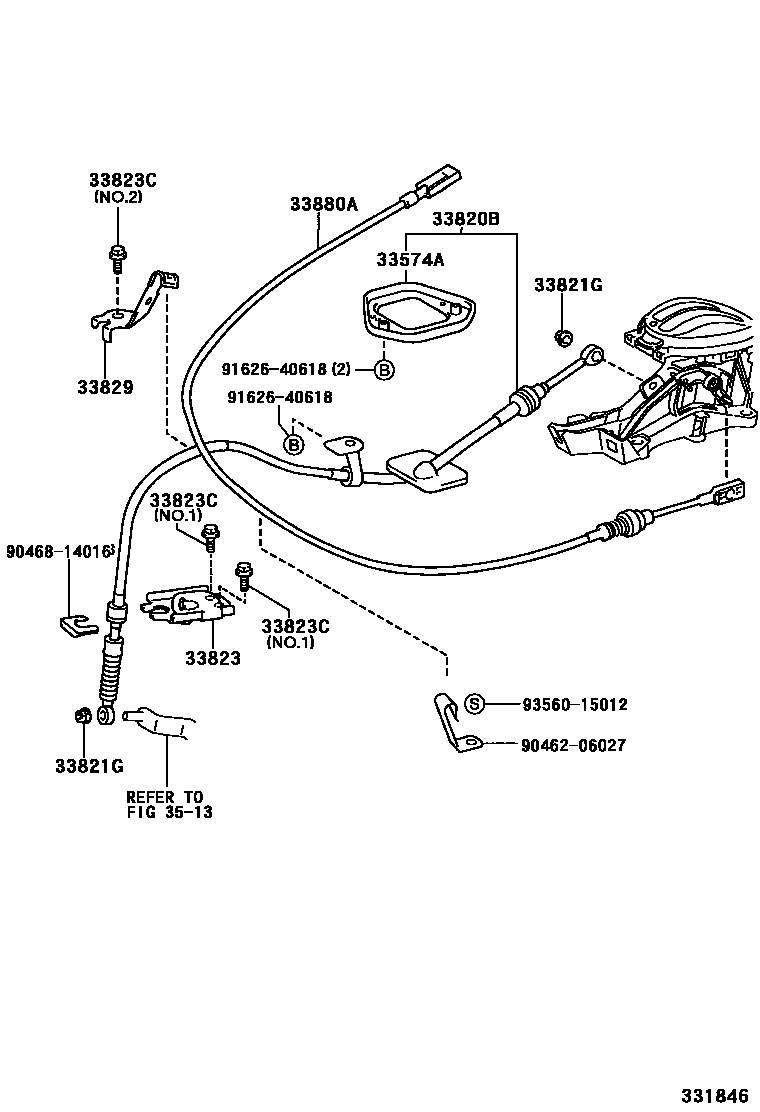 33823C
(NO.2)

33880A

33820B

33574A

33821G

33829

91626-40618 (2) B

91626-40618

B

33823C
(NO.1)

90468-14016

33823C
(NO.1)

33823

S 93560-15012

90462-06027

33821G

REFER TO
FIG 35-13

331846