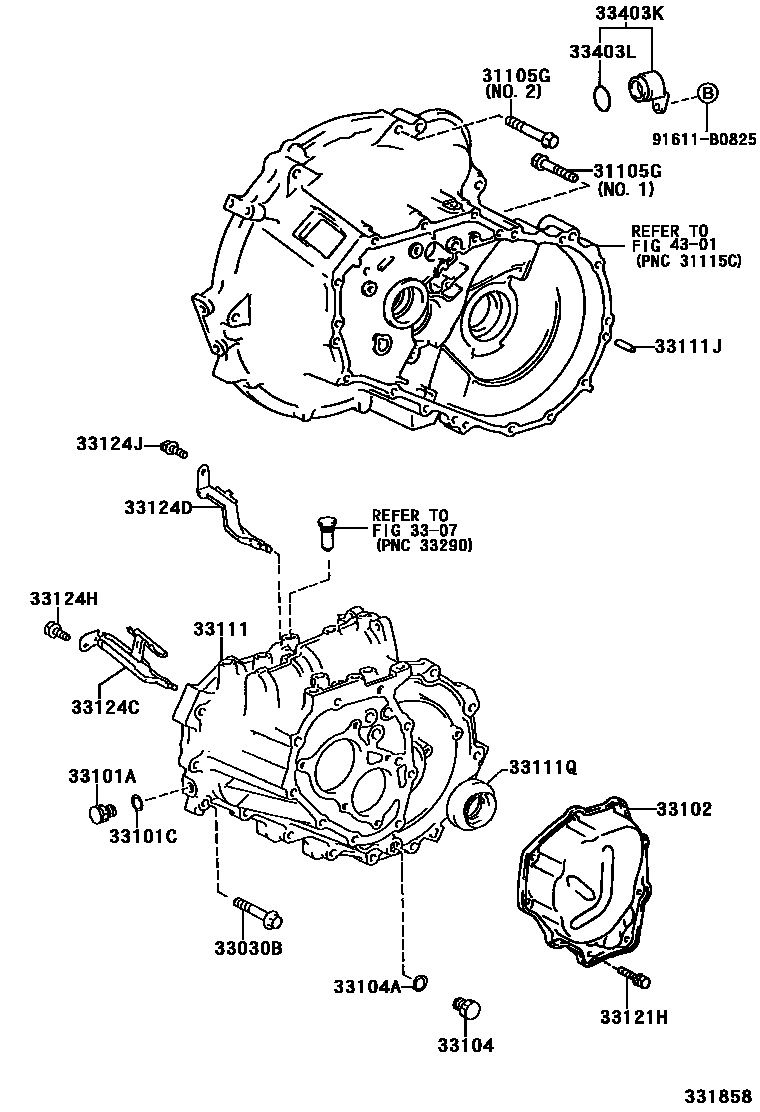 33403K
33403L
B
91611-B0825
31105G
(NO. 2)
31105G
(NO. 1)
REFER TO
FIG 43-01
(PNC 31115C)
33111J
33124J
33124D
REFER TO
FIG 33-07
(PNC 33290)
33124H
33111
33124C
33101A
33101C
33111Q
33102
33030B
33104A
33104
33121H
331858