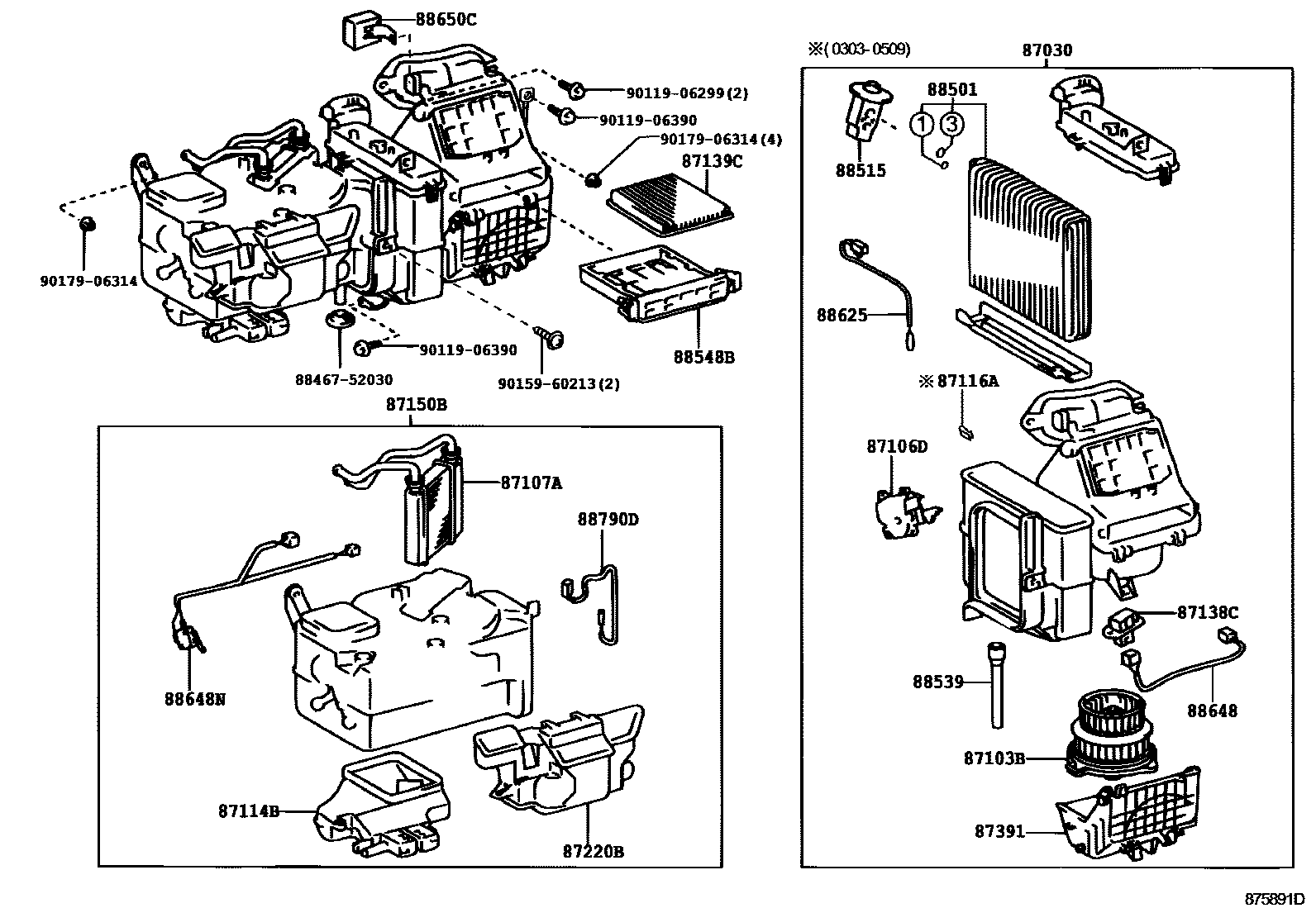 88650C
90119-06299(2)
90119-06390
90179-06314(4)
87139C
90179-06314
88548B
90119-06390
88467-52030
90159-60213(2)
87150B
87107A
88790D
88648N
87114B
87220B
※(0303-0509)
87030
88501
1
3
88515
88625
※87116A
87106D
87138C
88539
88648
87103B
87391
875891D