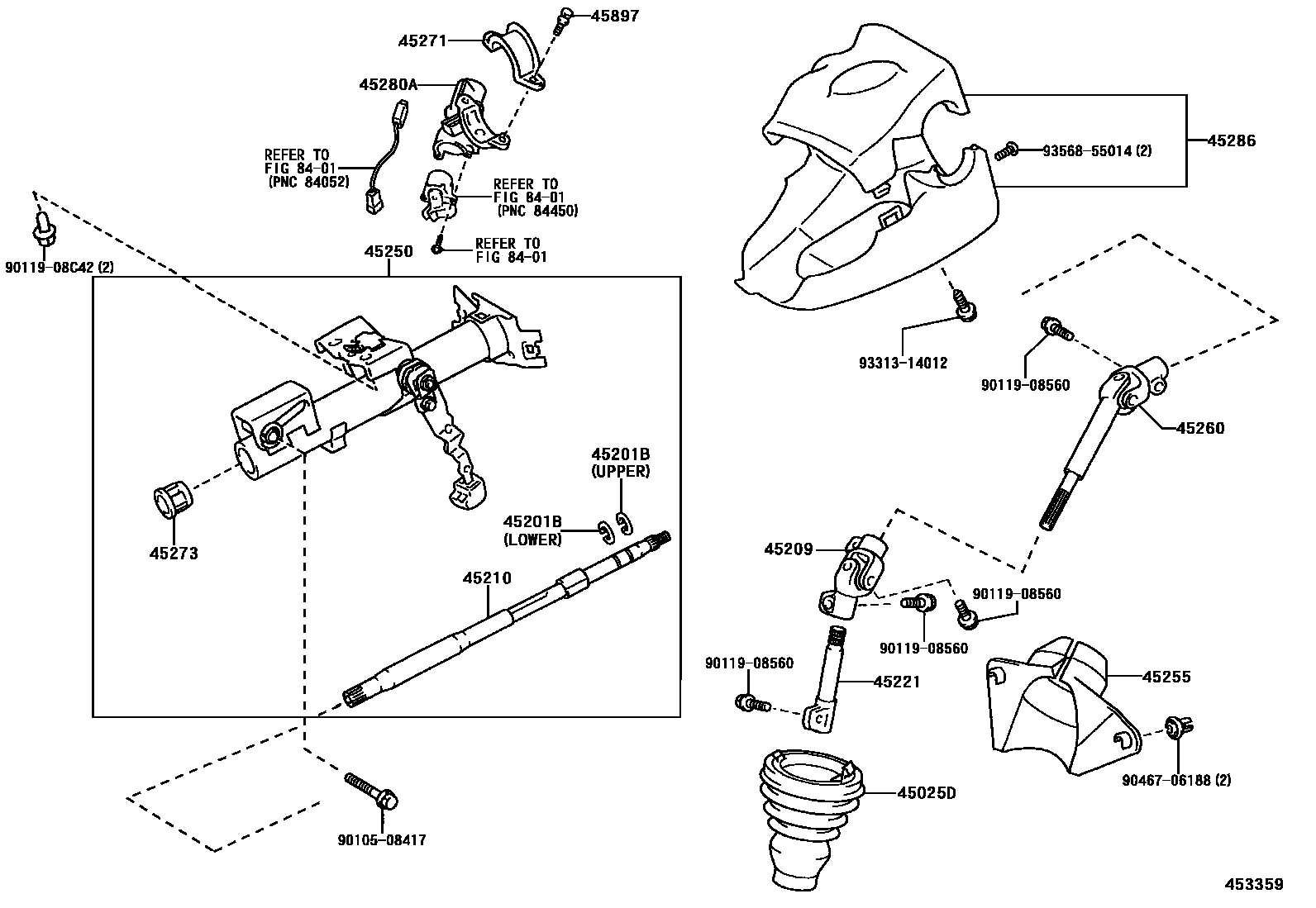 45897
45271
45280A
REFER TO FIG 84-01 (PNC 84052)
REFER TO FIG 84-01 (PNC 84450)
REFER TO FIG 84-01
90119-08C42 (2)
45250
93568-55014 (2)
45286
93313-14012
90119-08560
45260
45201B (UPPER)
45201B (LOWER)
45273
45210
45209
90119-08560
90119-08560
90119-08560
45221
45255
90467-06188 (2)
45025D
90105-08417
453359