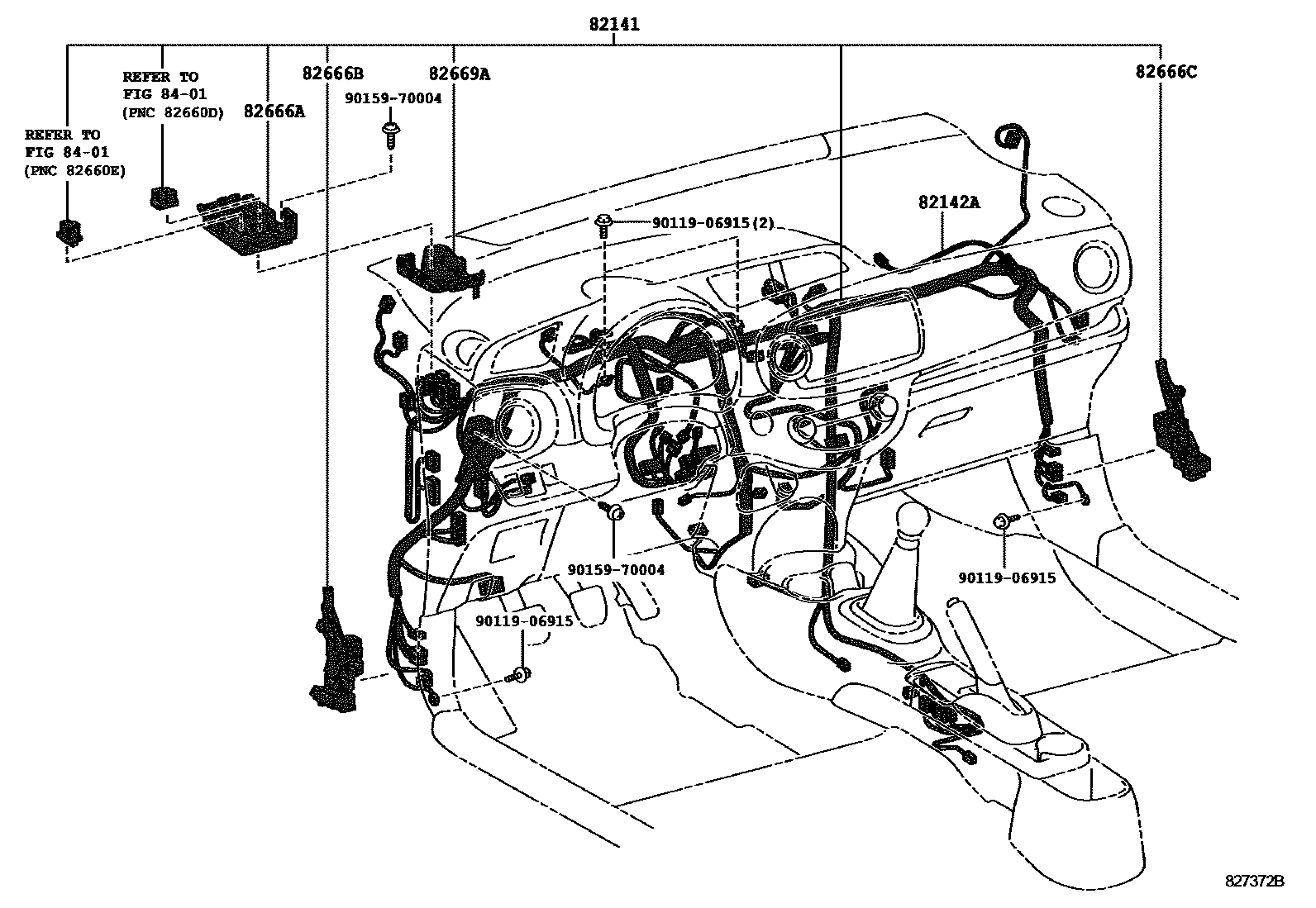 82141

REFER TO
FIG 84-01
(PNC 82660D)

82666A

82666B

82669A

90159-70004

82666C

REFER TO
FIG 84-01
(PNC 82660E)

90119-06915(2)

82142A

90159-70004

90119-06915

90119-06915

827372B