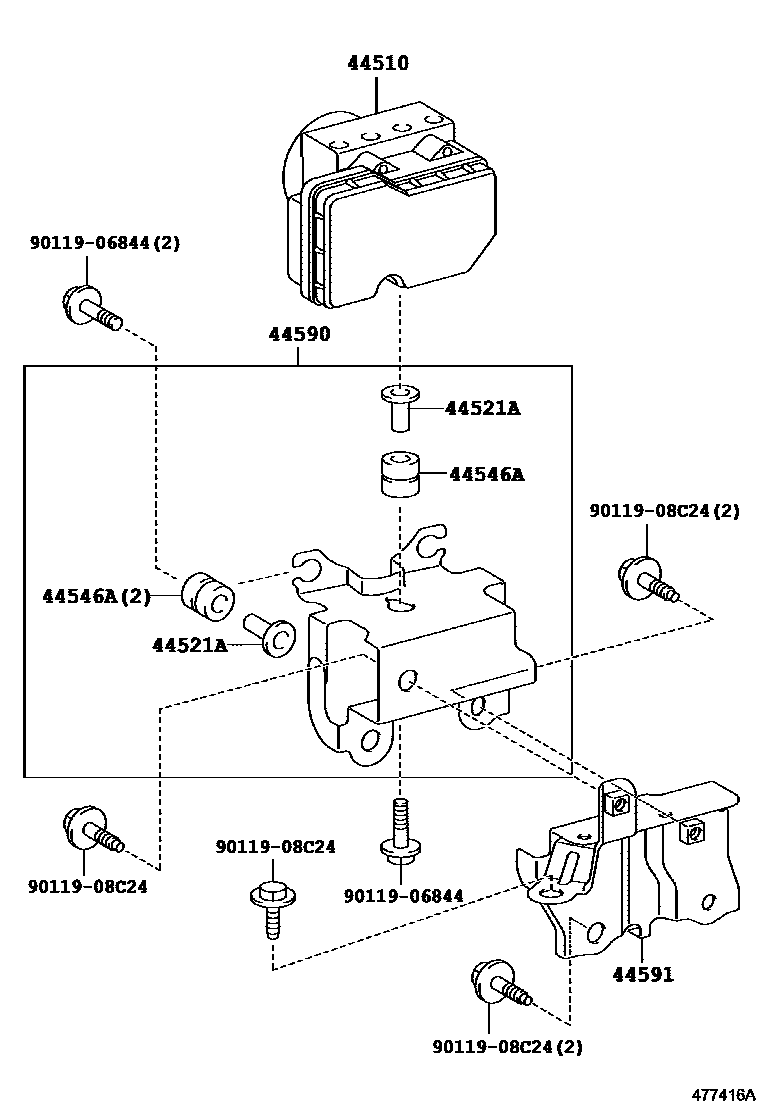 44510

90119-06844(2)

44590

44521A

44546A

90119-08C24(2)

44546A(2)

44521A

90119-08C24

90119-08C24

90119-06844

44591

90119-08C24(2)

477416A